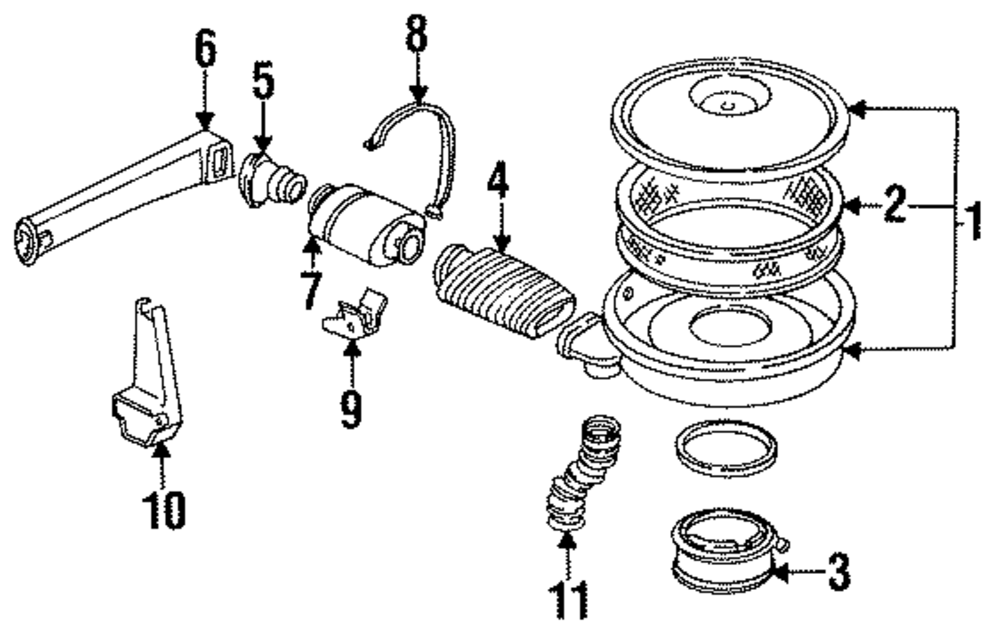 6
5
8
4
2
1
7
9
10
11
3