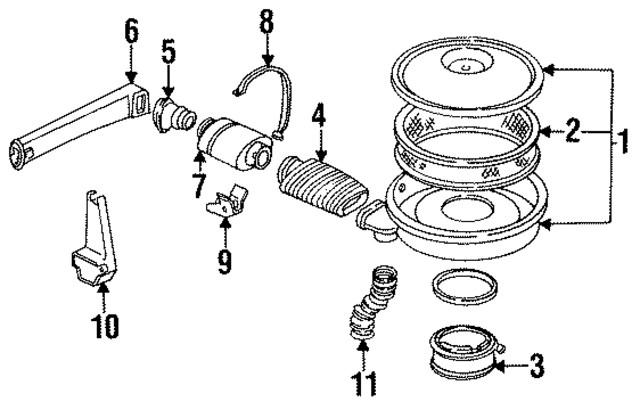 6
5
8
4
2
1
7
9
10
11
3