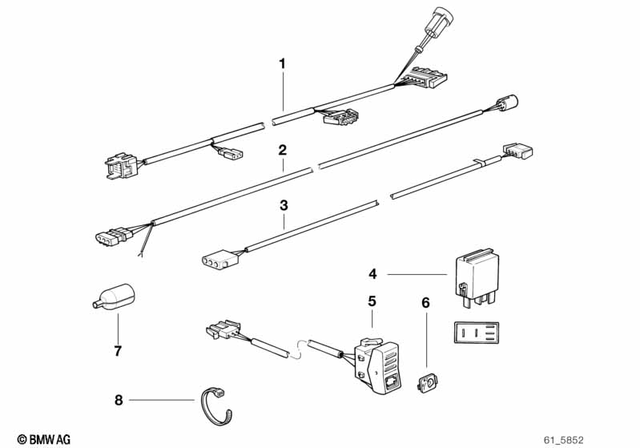 1
2
3
4
5
6
7
8
© BMW AG
61_5852