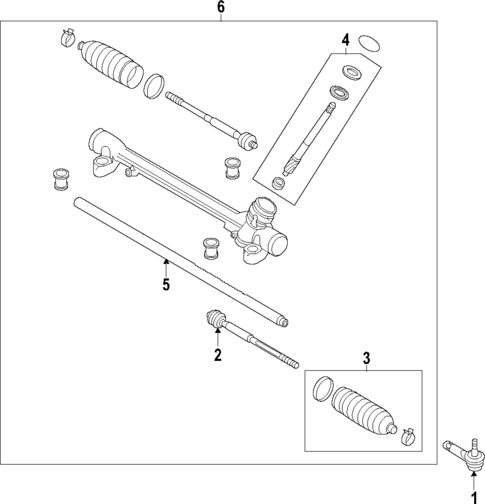 6
4
5
2
3
1