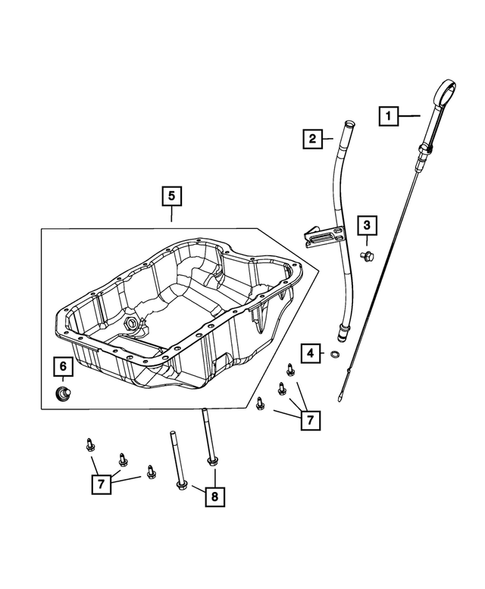 1
2
5
3
4
6
7
7
8