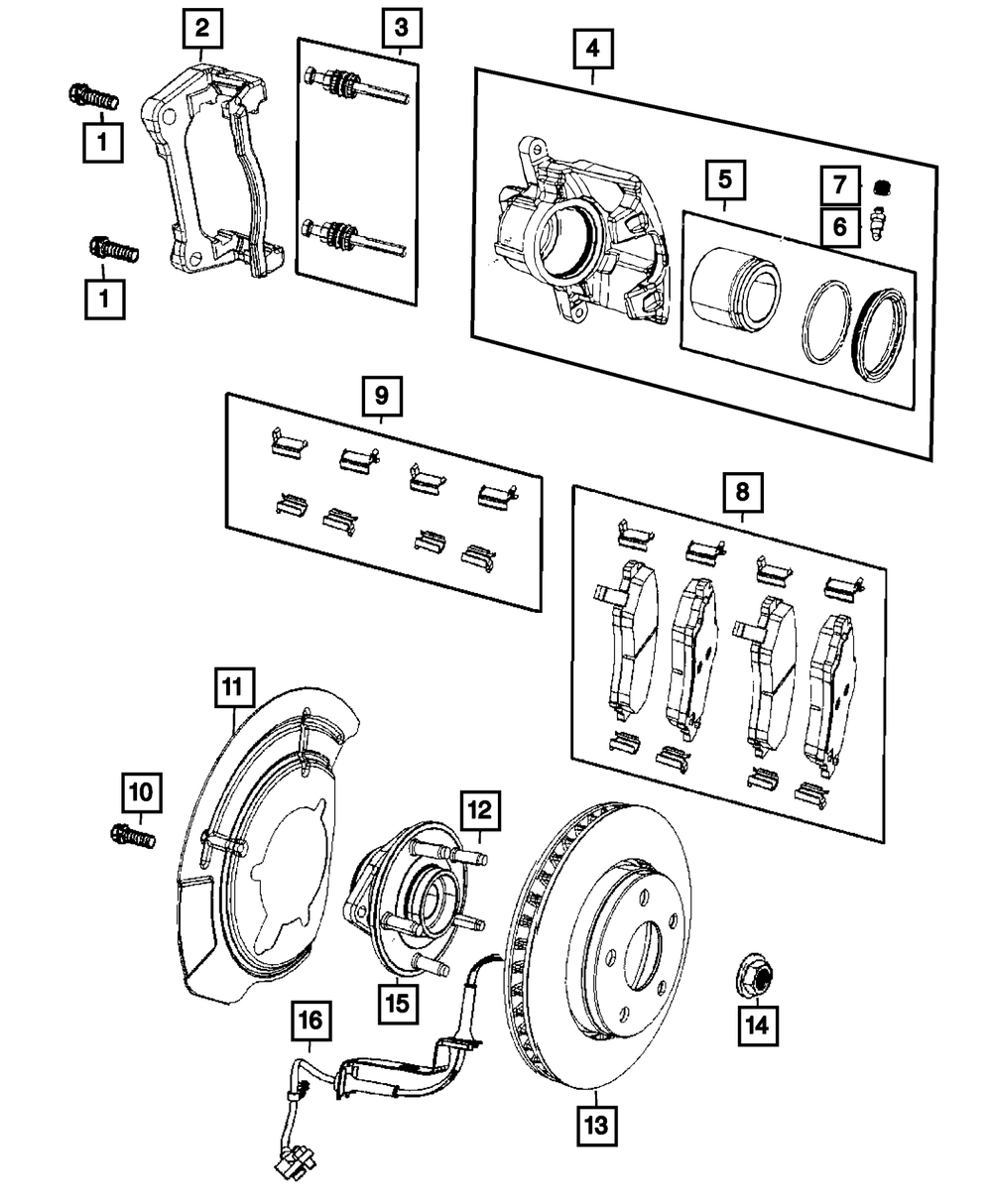 2
3
4
1
5
7
6
1
9
8
11
10
12
15
16
14
13