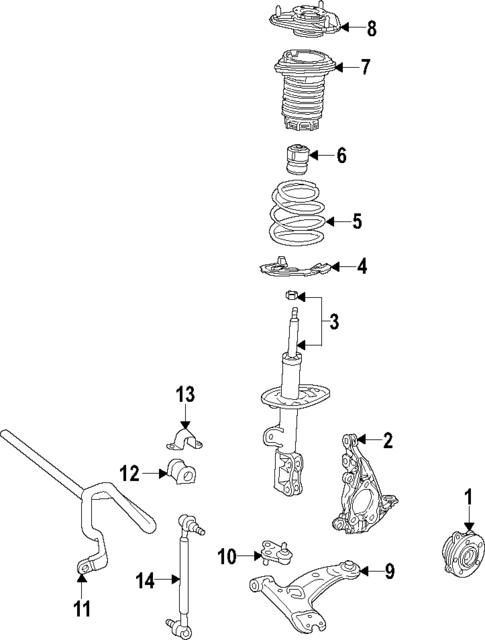 8
7
6
5
4
3
13
2
12
1
10
9
14
11