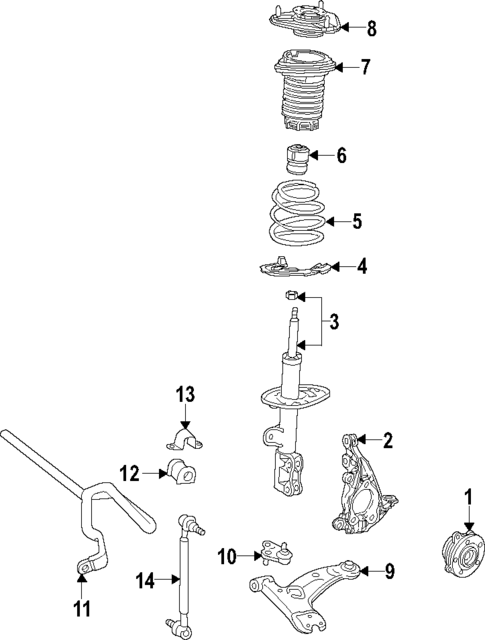 8
7
6
5
4
3
13
2
12
1
10
9
14
11