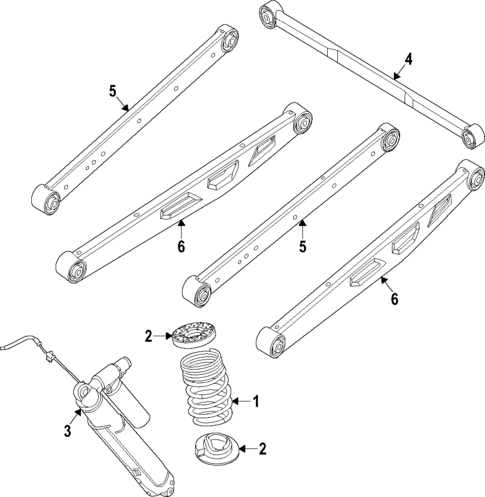 4
5
6
5
6
2
1
3
2