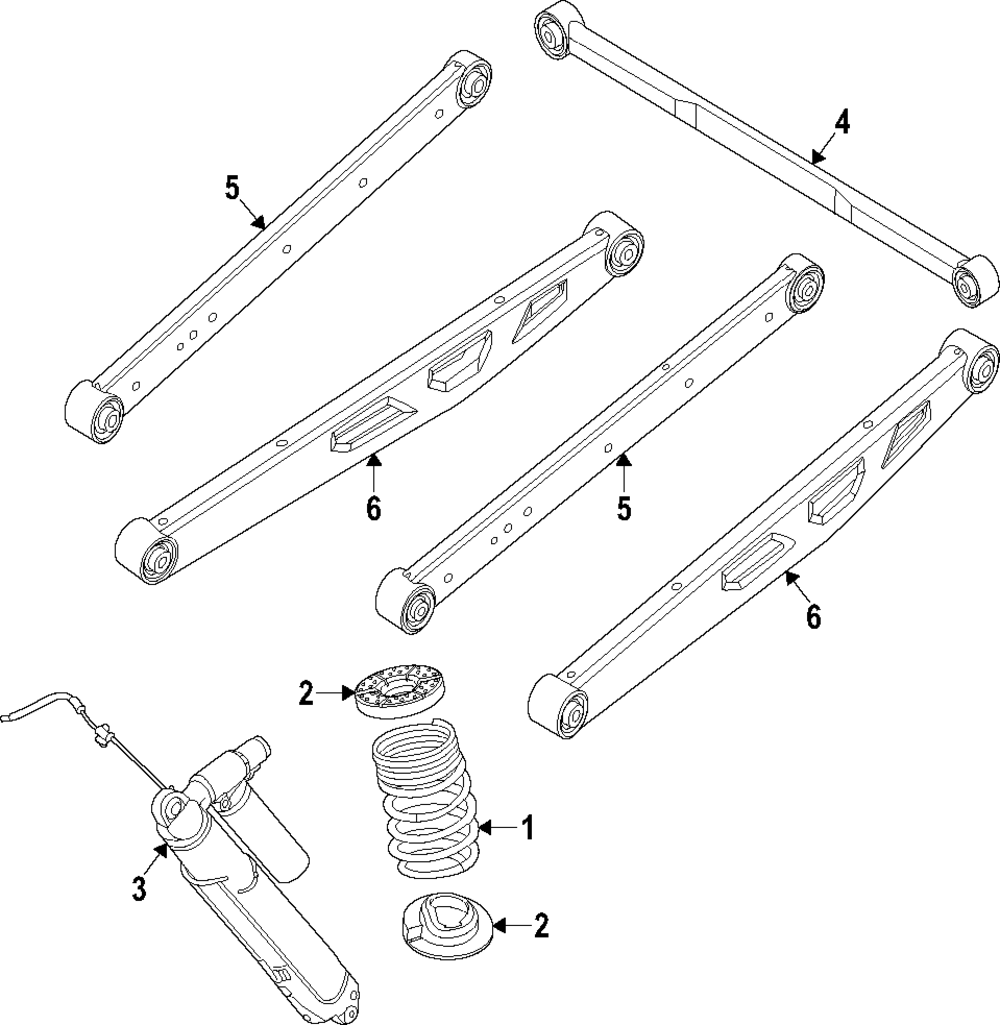 4
5
6
5
6
2
1
3
2