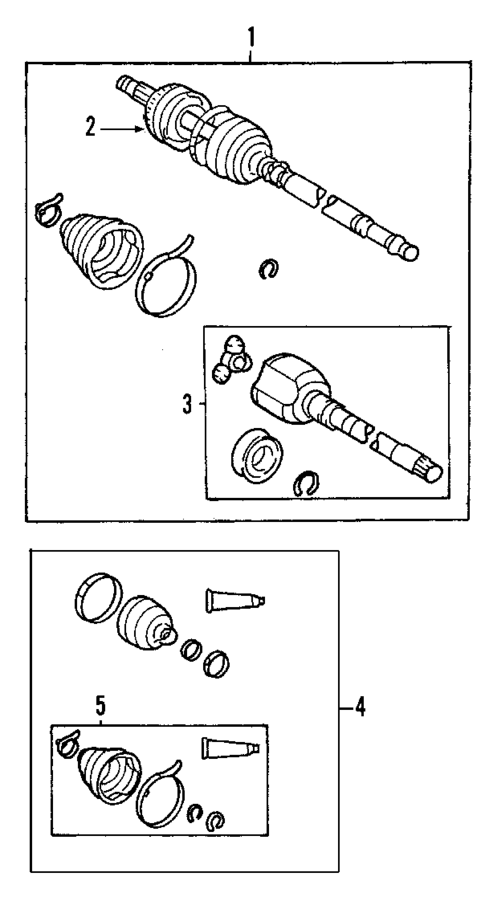 1
2
3
4
5