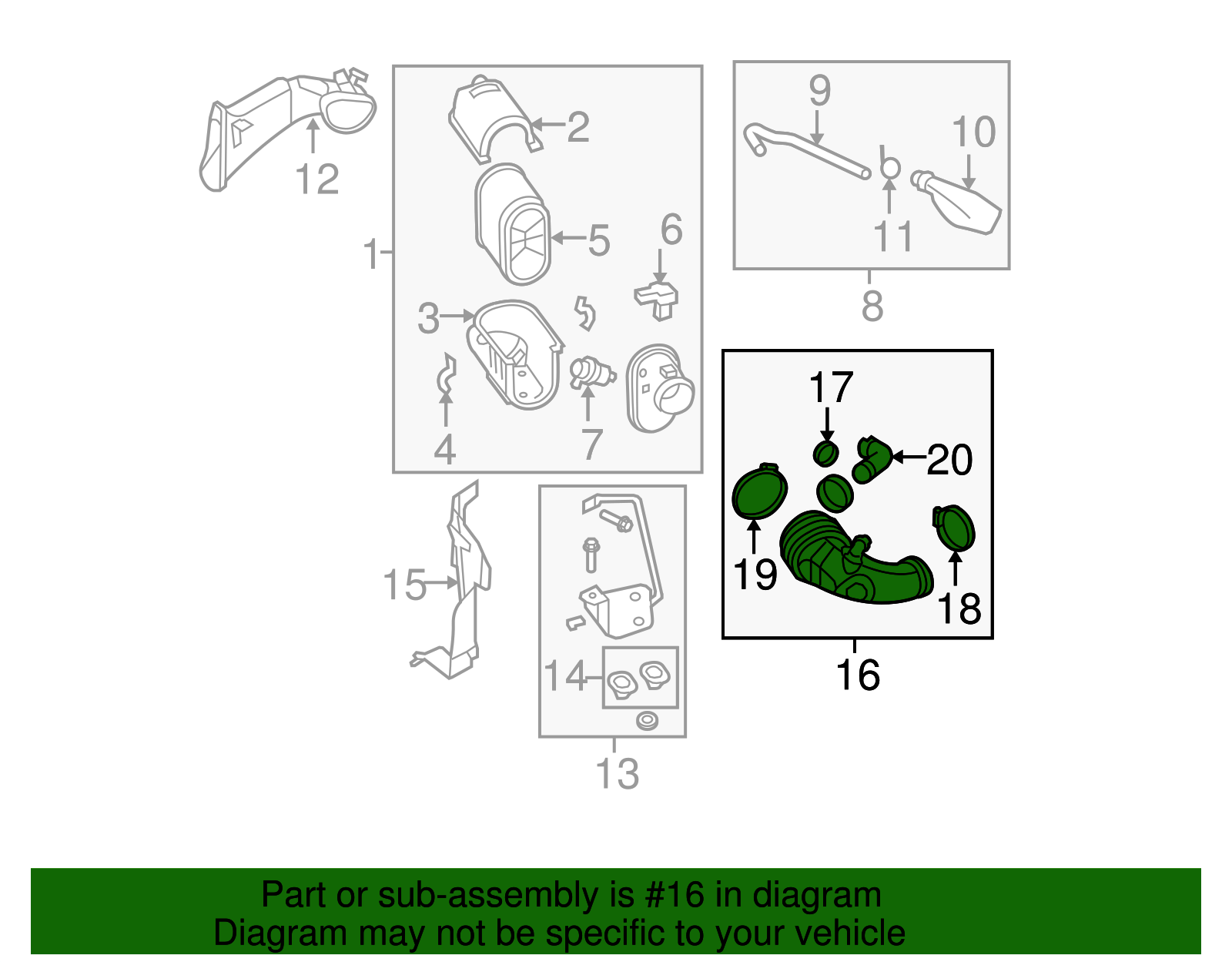 12
1
2
5
6
3
4
7
9
10
11
8
17
20
19
18
16
15
14
13

Part or sub-assembly is #16 in diagram
Diagram may not be specific to your vehicle