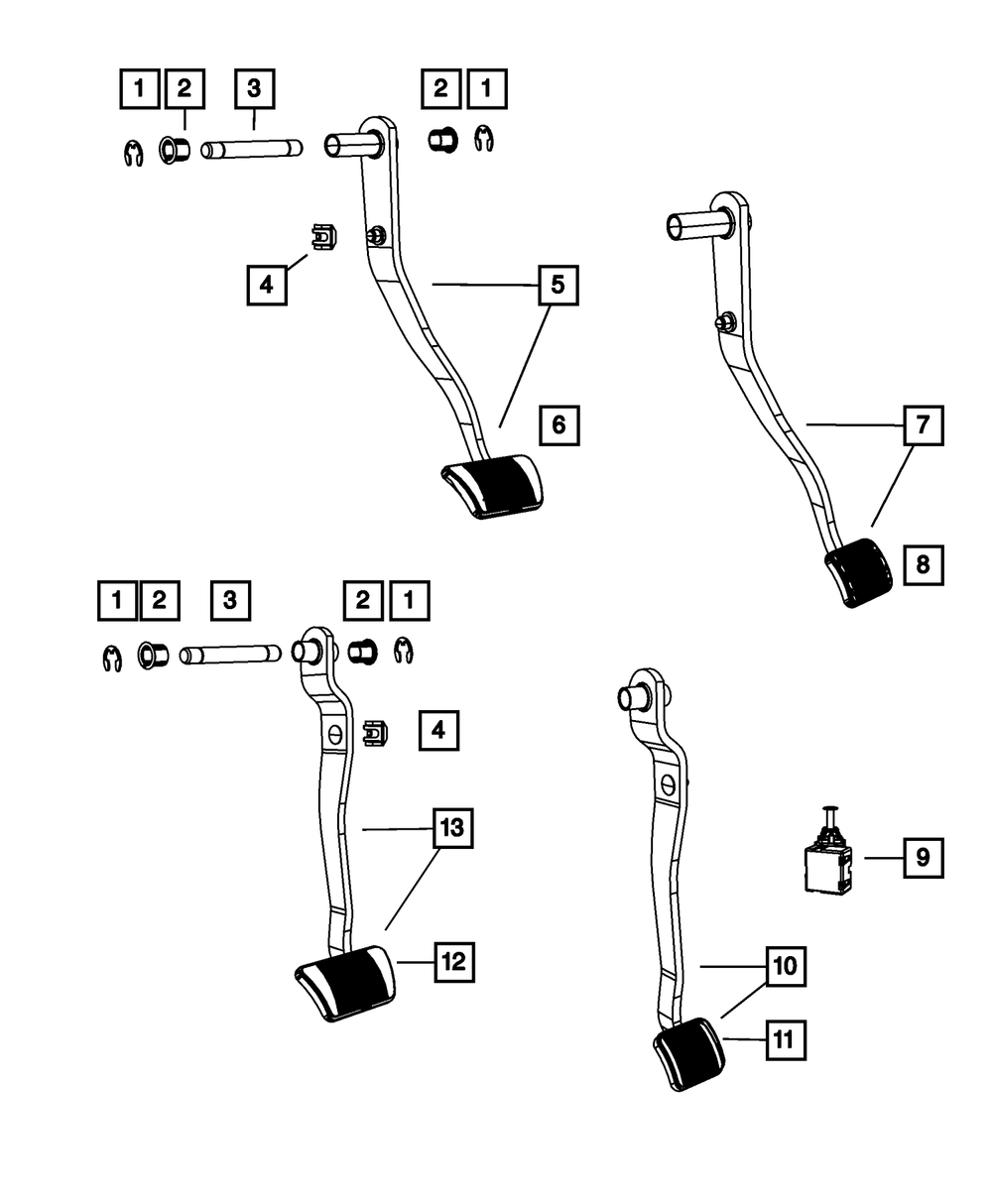 1 2 3 2 1

4

5

6

7

8

1 2 3 2 1

4

13

12

9

10

11