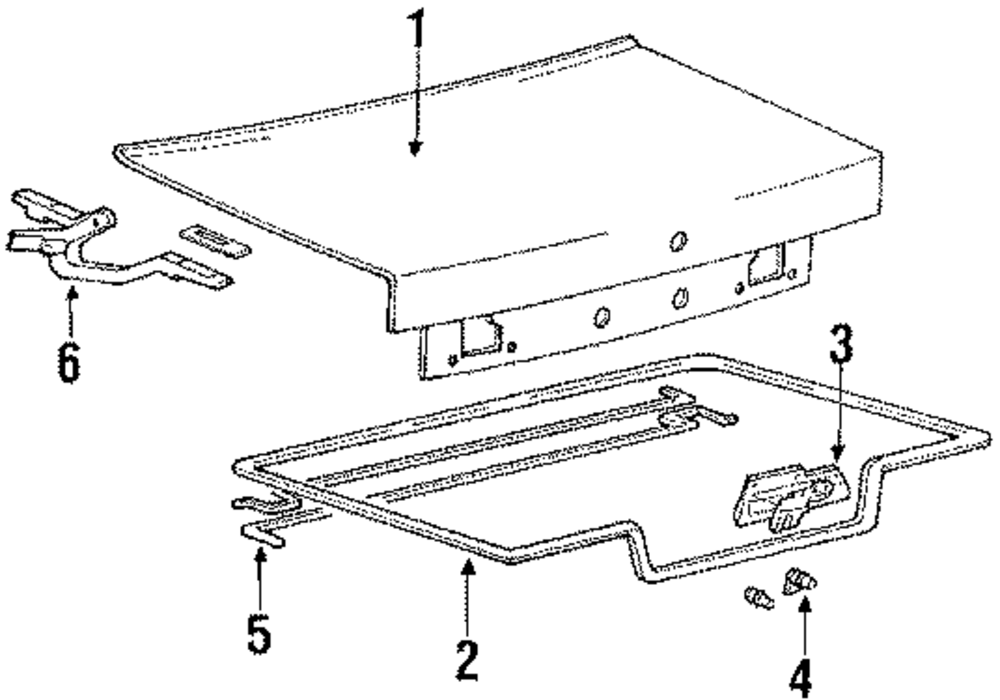 1
6
3
5
2
4