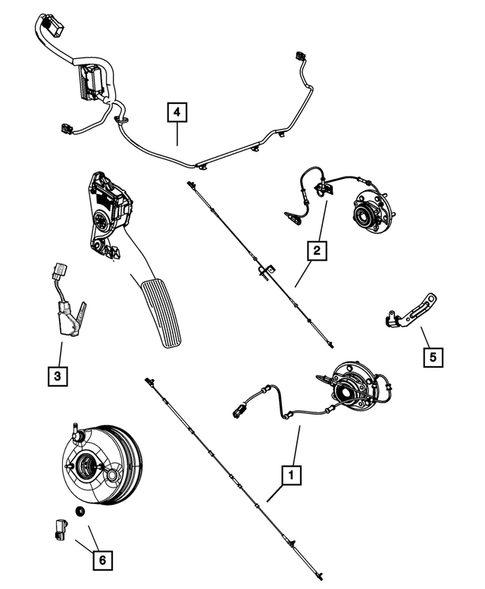 4
2
3
5
1
6