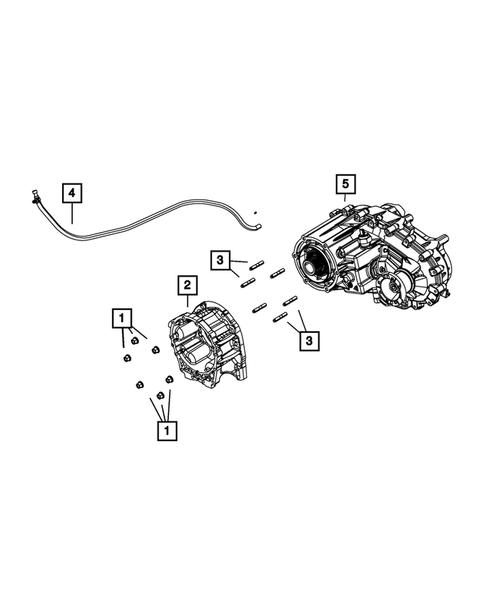 4
5
3
2
1
3
1