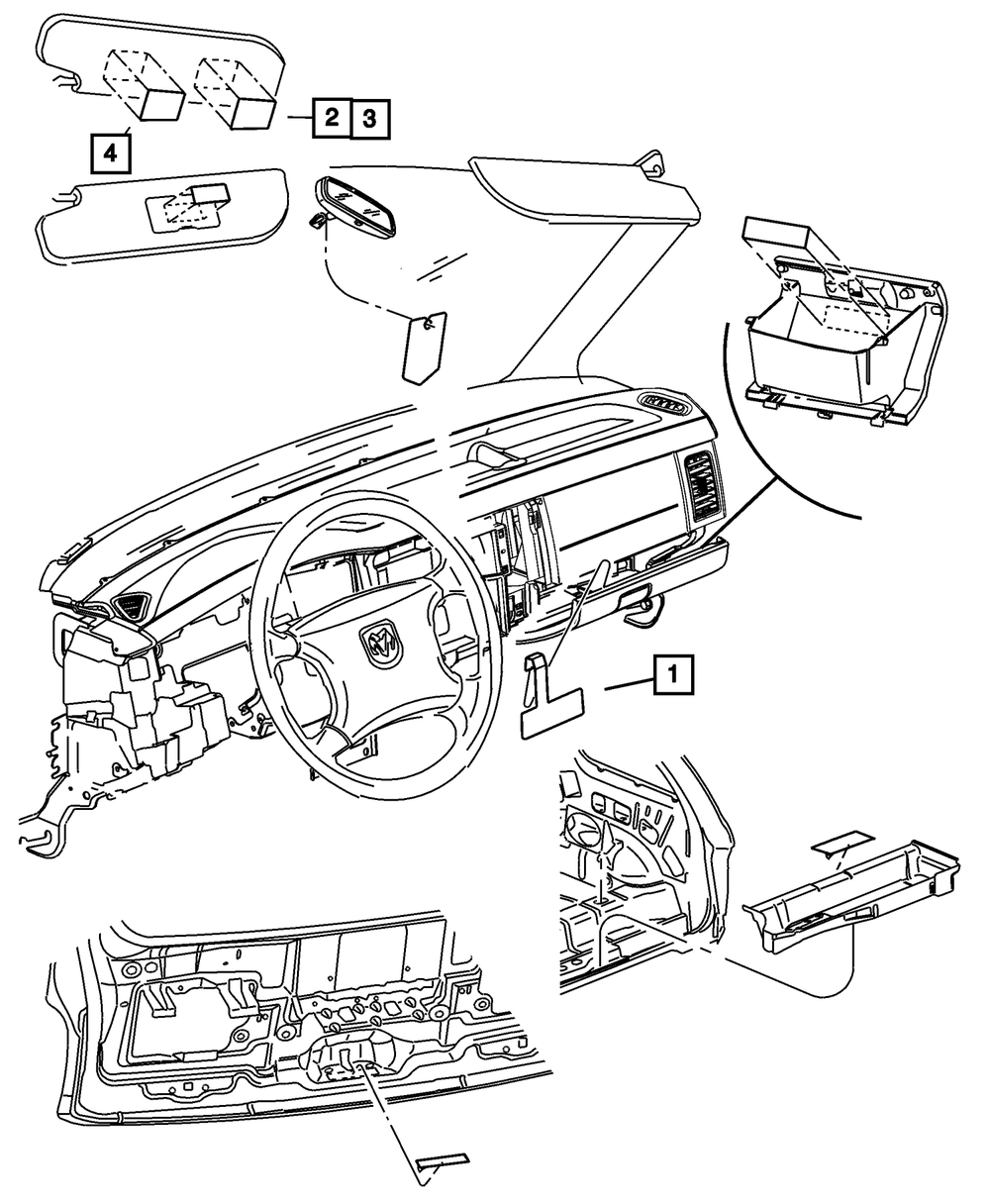 2
3
4
1