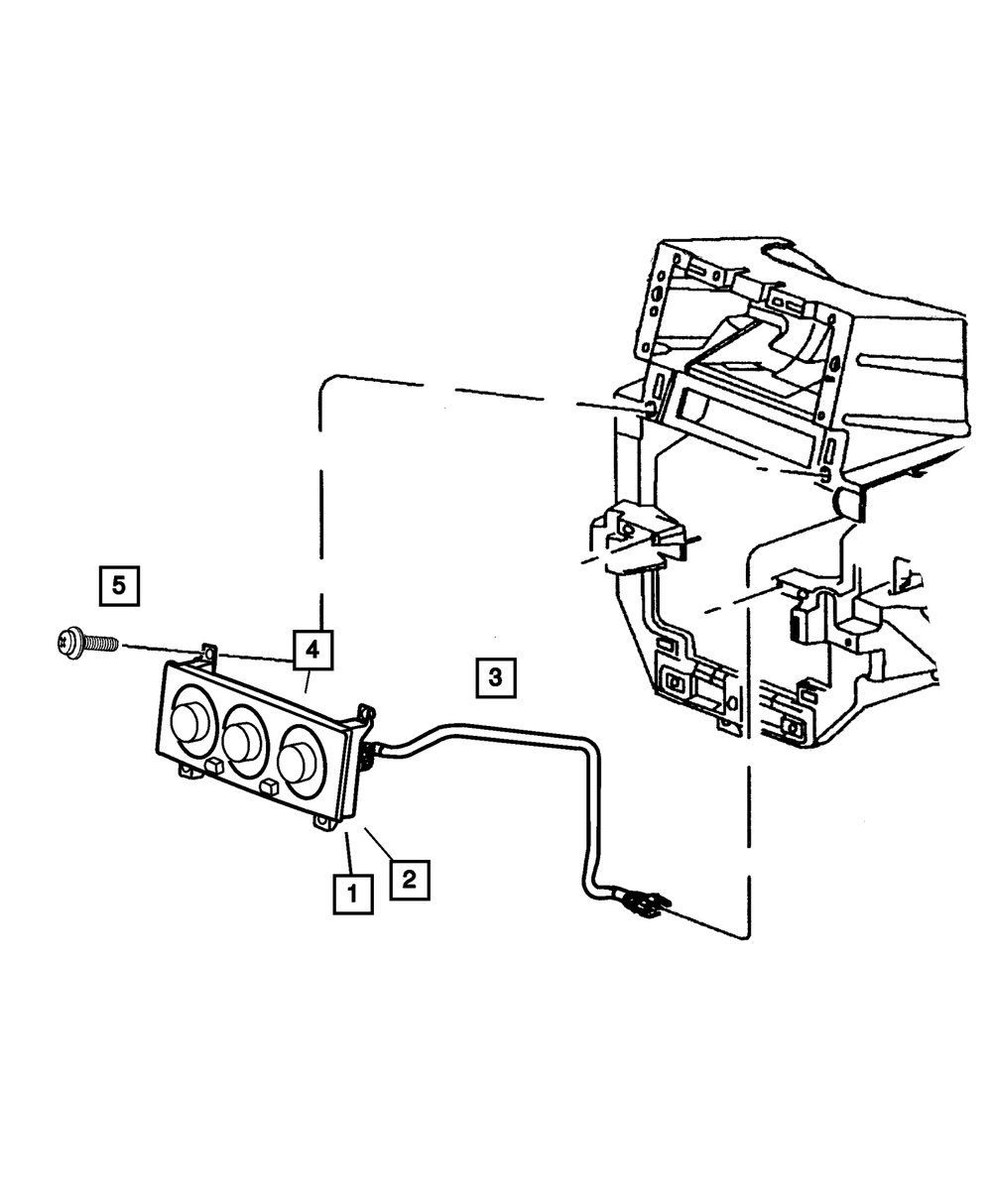 5
4
3
1
2