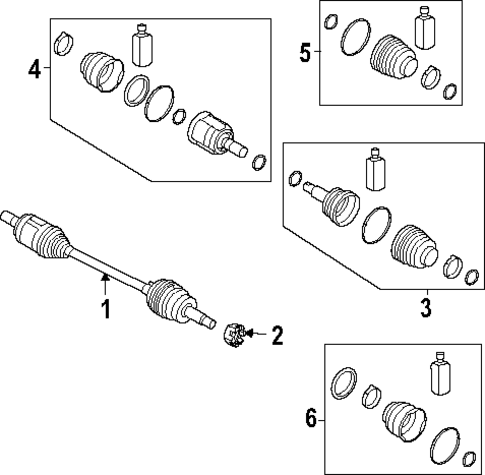 4
5
1
2
3
6