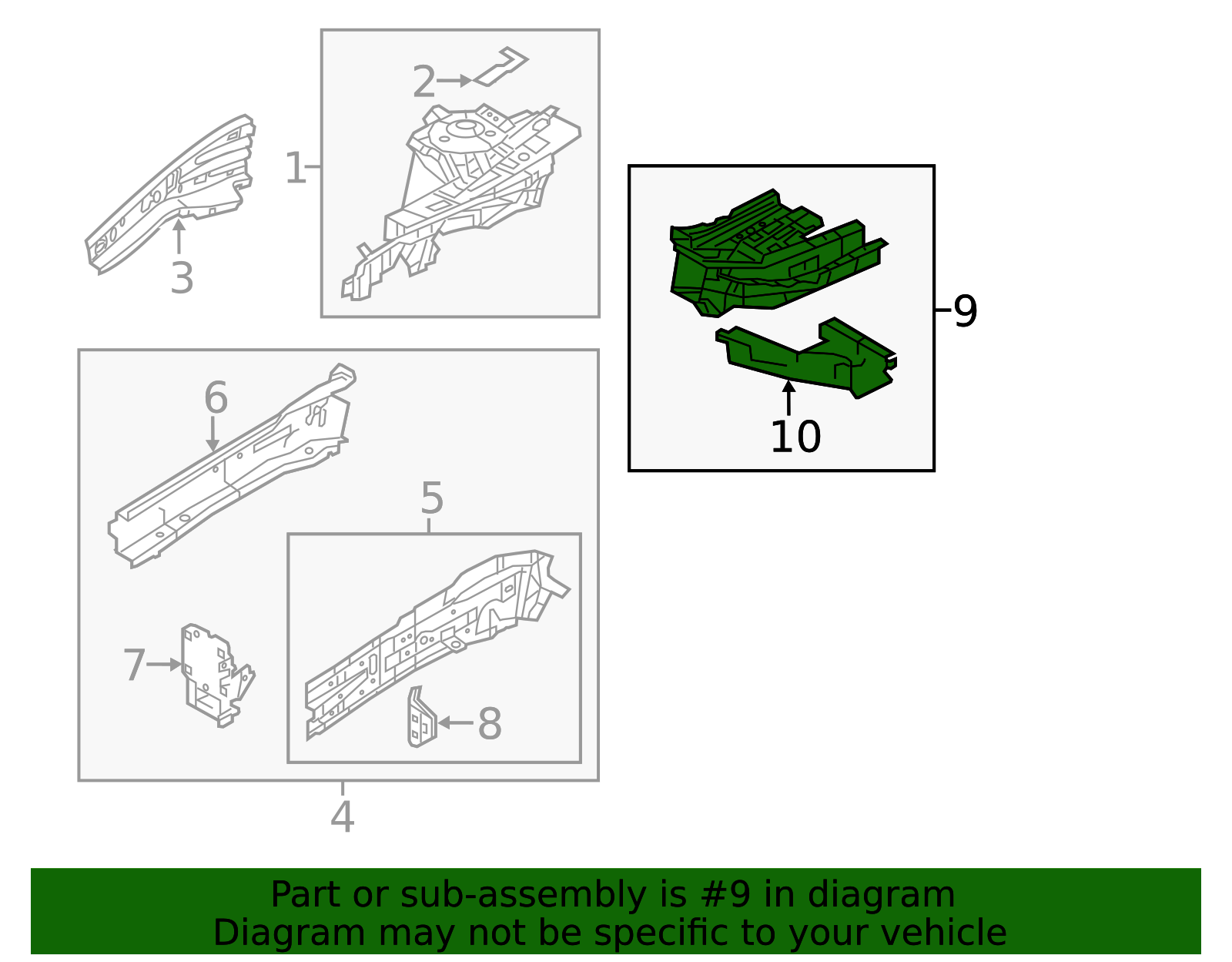 2
1
3
9
10
6
5
7
8
4

Part or sub-assembly is #9 in diagram
Diagram may not be specific to your vehicle