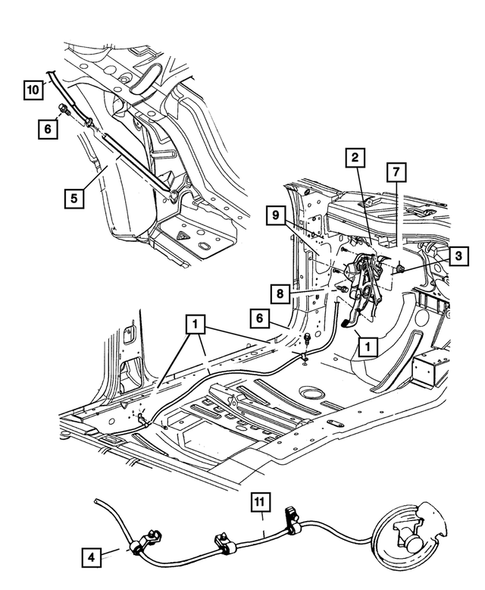 10
6
5
2
7
9
3
8
6
1
1
11
4