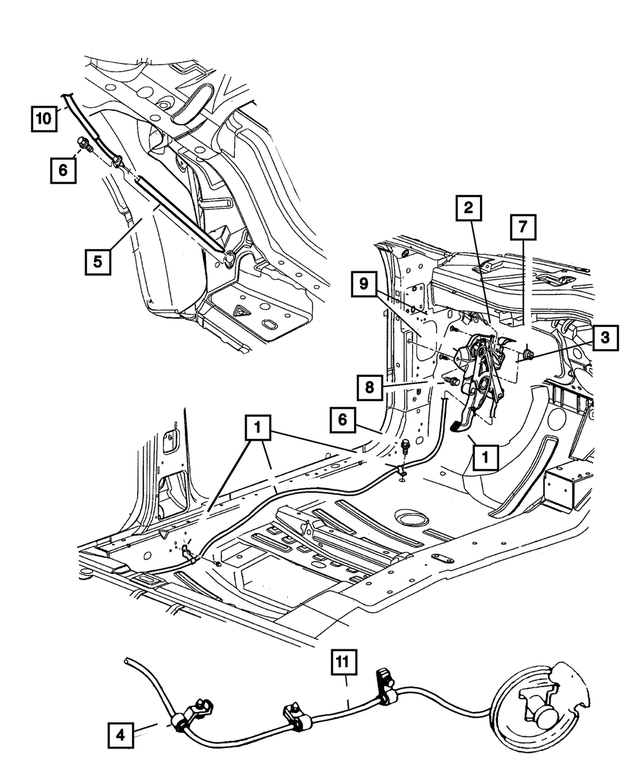 10
6
5
2
7
9
3
8
6
1
1
11
4