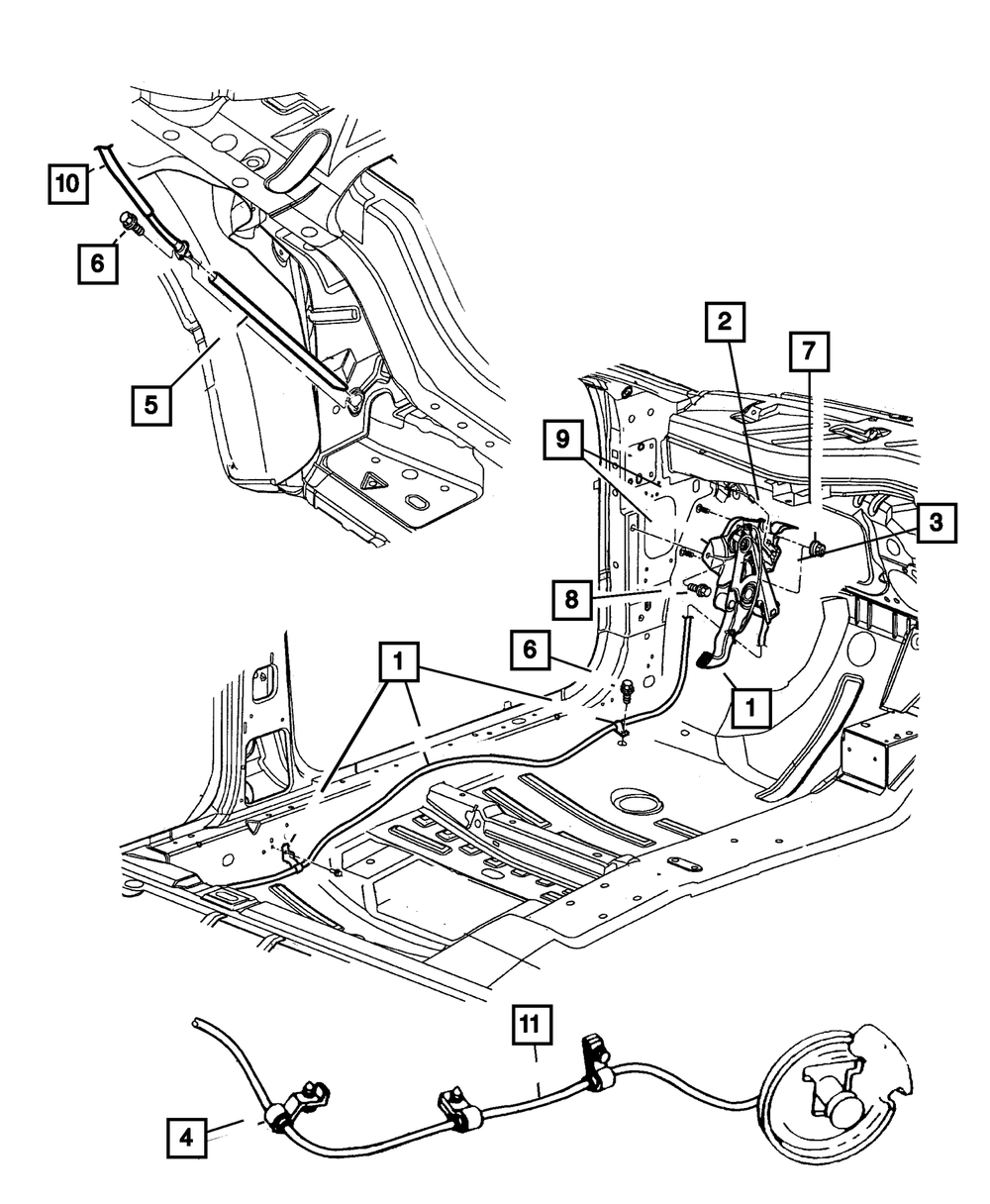 10
6
5
2
7
9
3
8
6
1
1
11
4