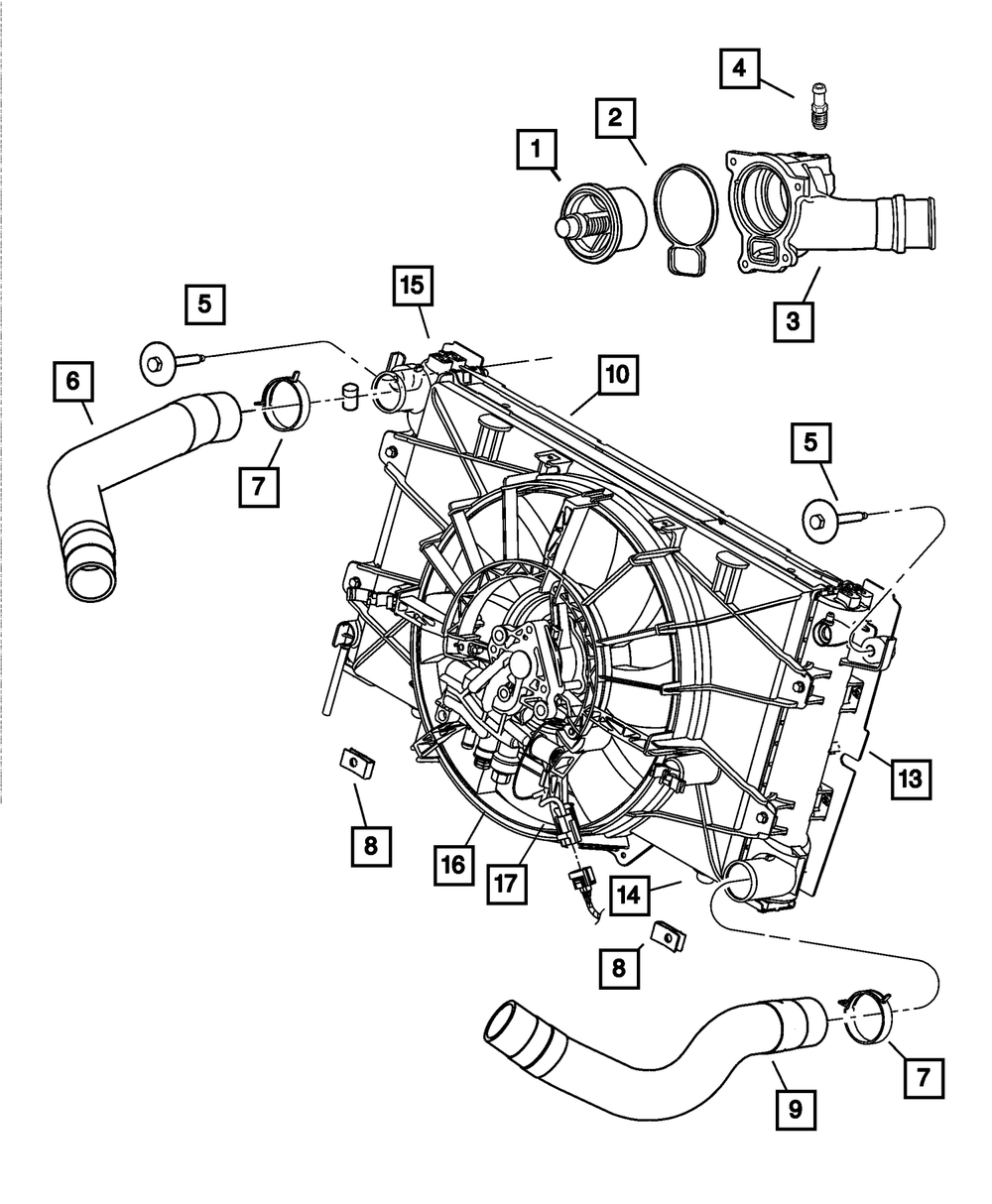 4
2
1
3
5
15
6
10
7
5
13
8
16
17
14
8
7
9