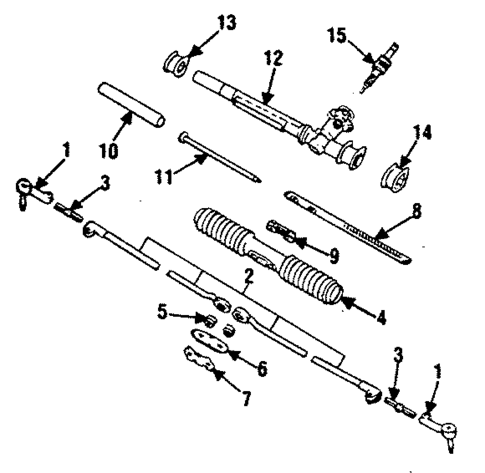 13
15
12
10
14
1
11
3
8
9
2
5
4
6
7
3
1