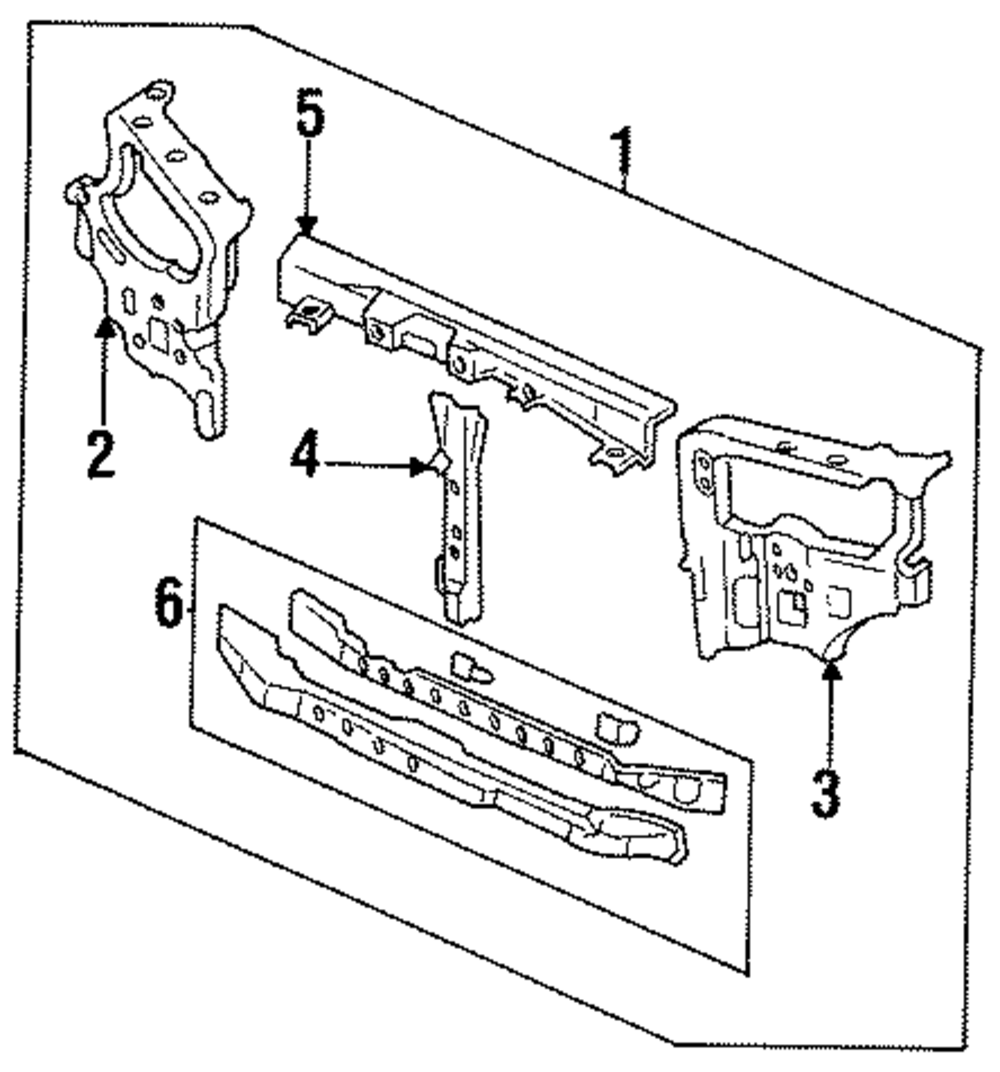 5
1
2
4
6
3