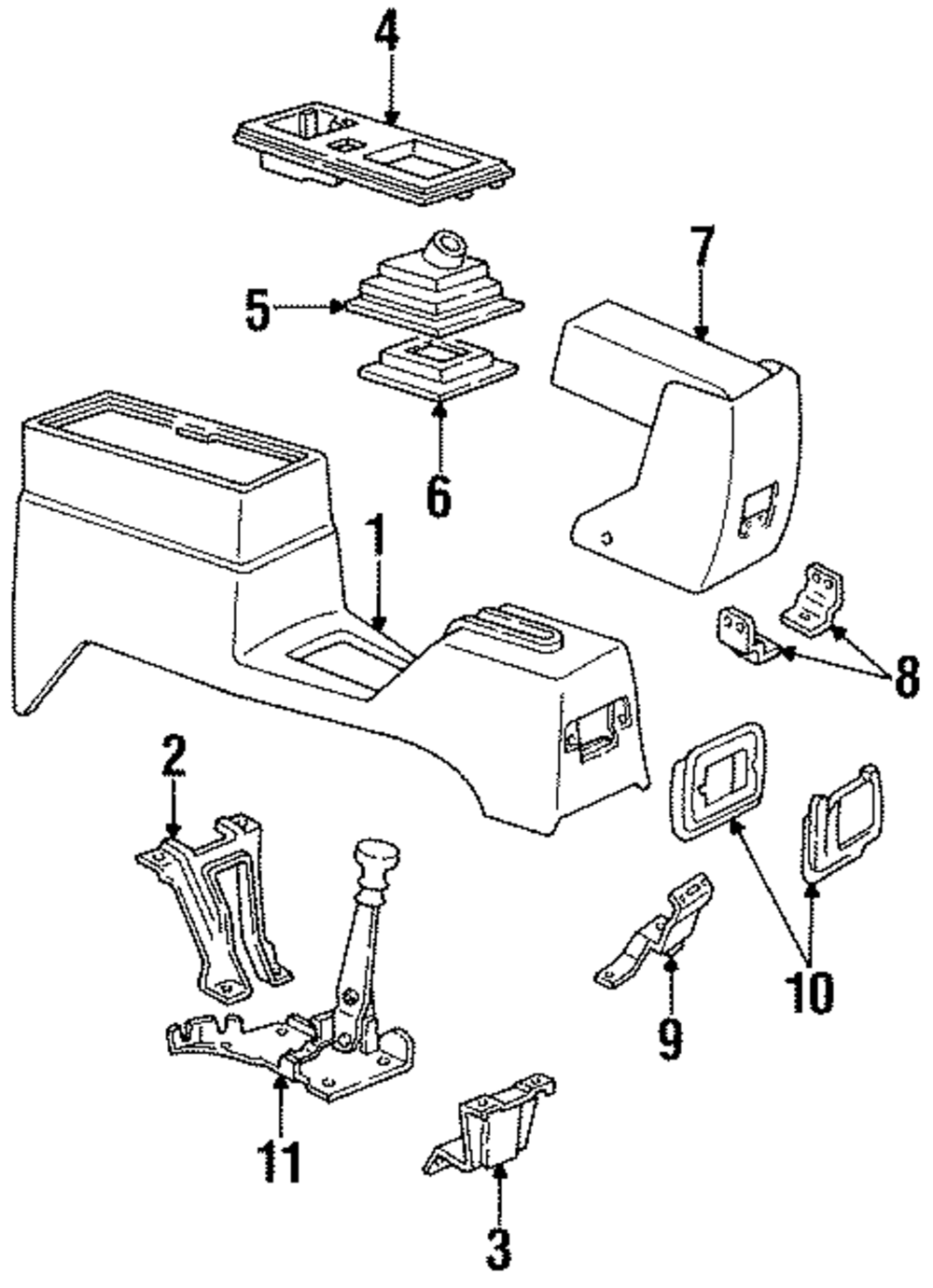 4
5
7
6
1
8
2
10
9
11
3