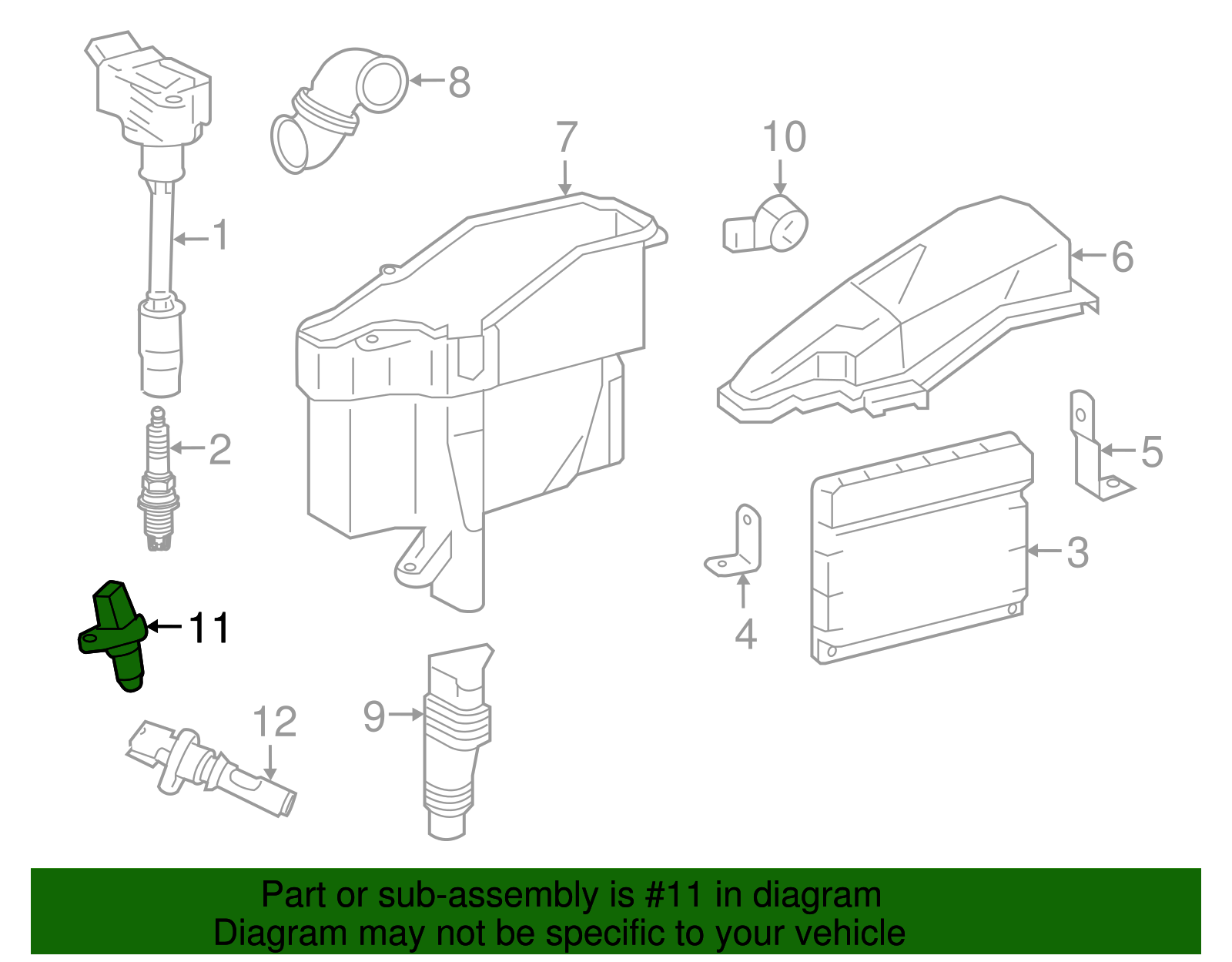 8
7
10
1
6
2
5
3
4
11
12
9

Part or sub-assembly is #11 in diagram
Diagram may not be specific to your vehicle