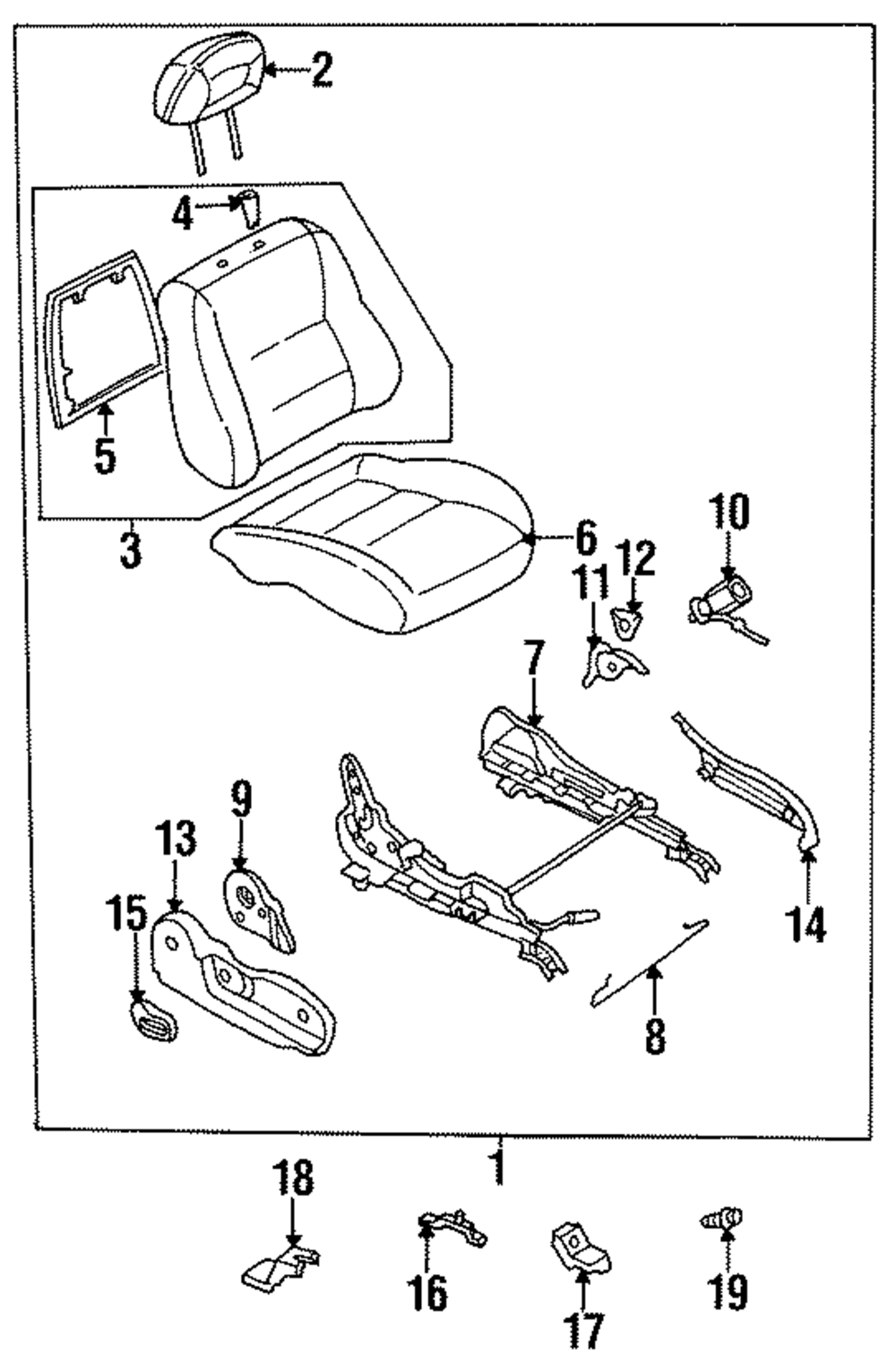 2
4
5
3
6
10
12
11
7
9
13
15
14
8
1
18
16
17
19