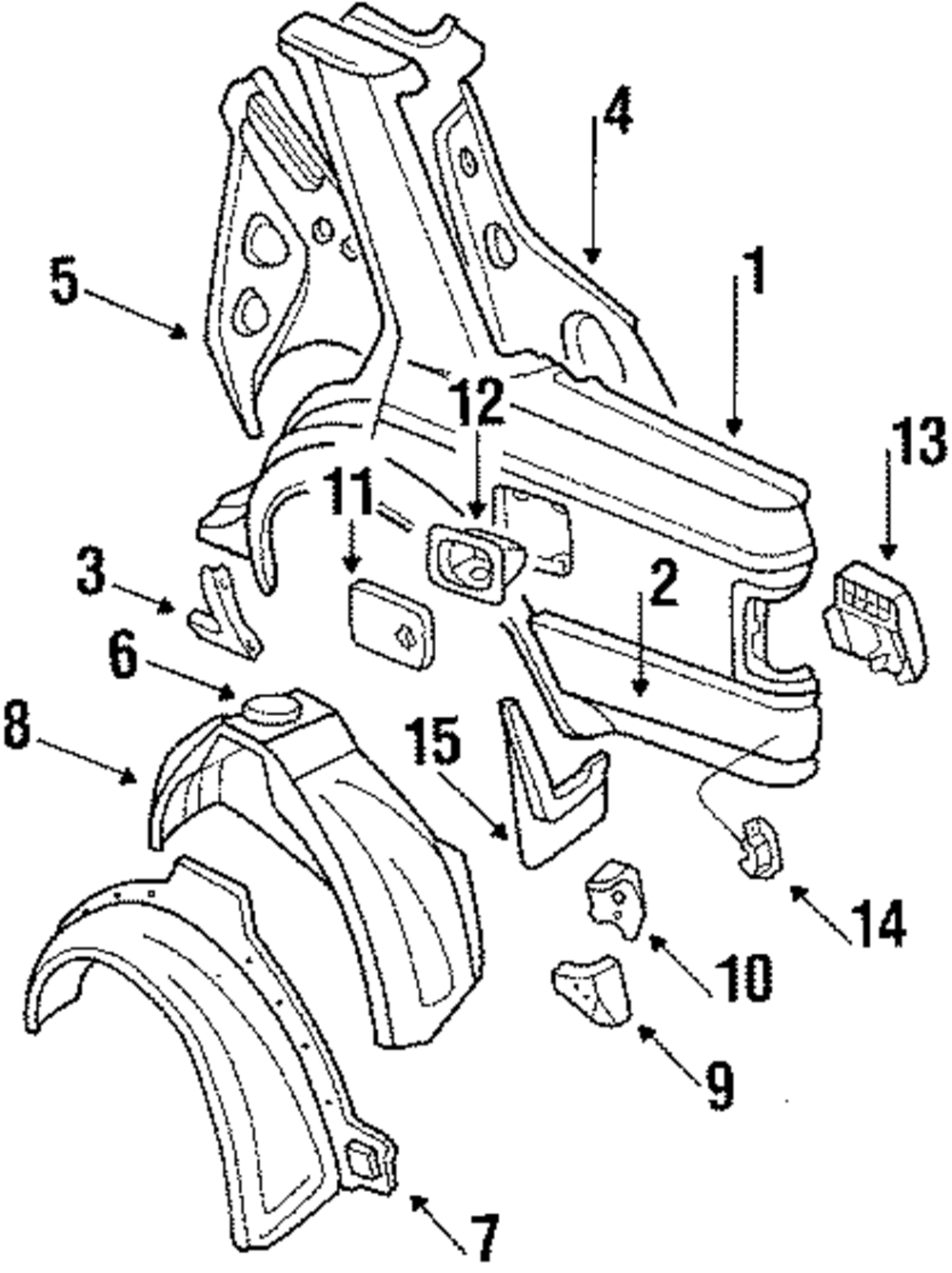 4
5
1
12
13
11
3
2
6
8
15
14
10
9
7