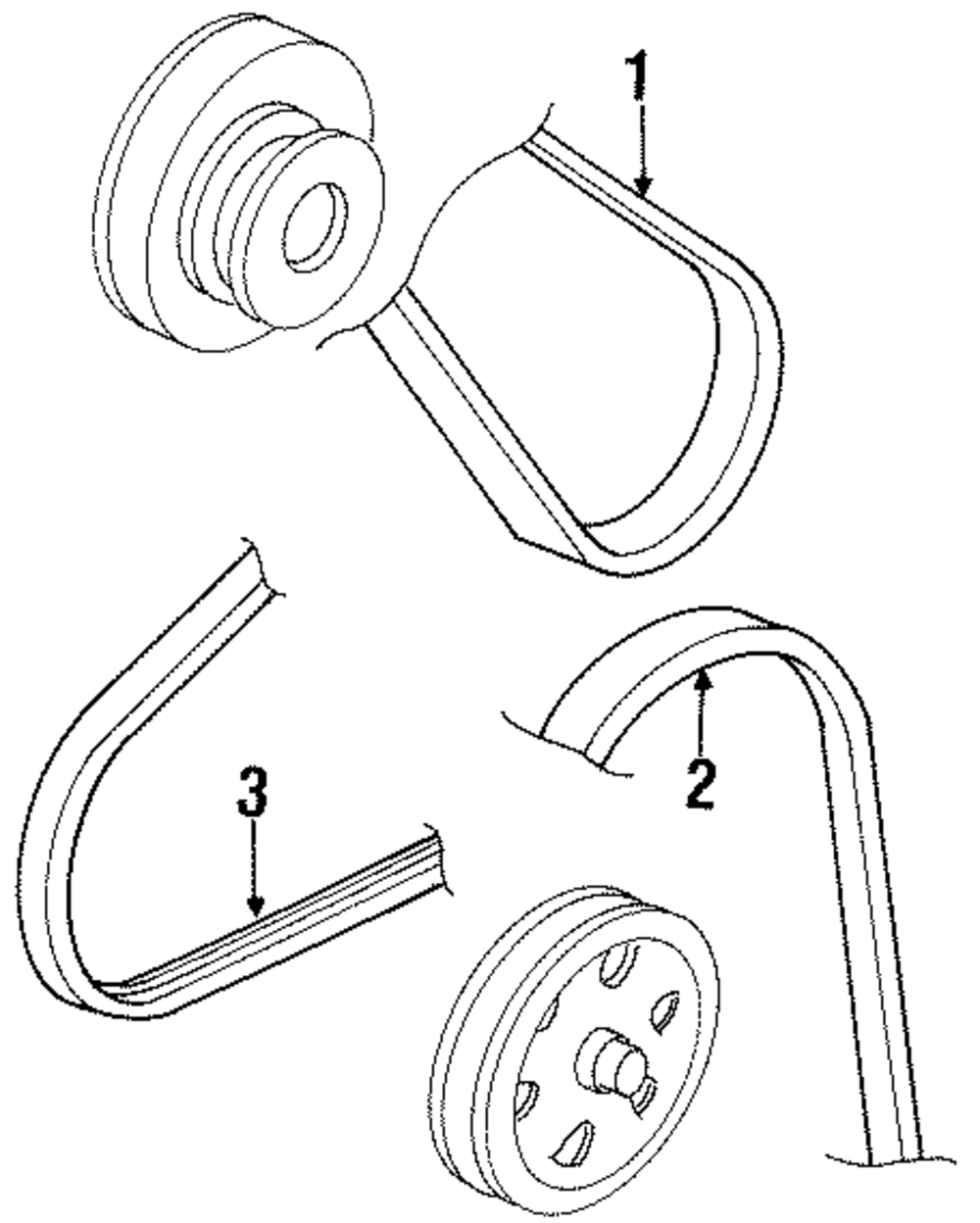 1
3
2