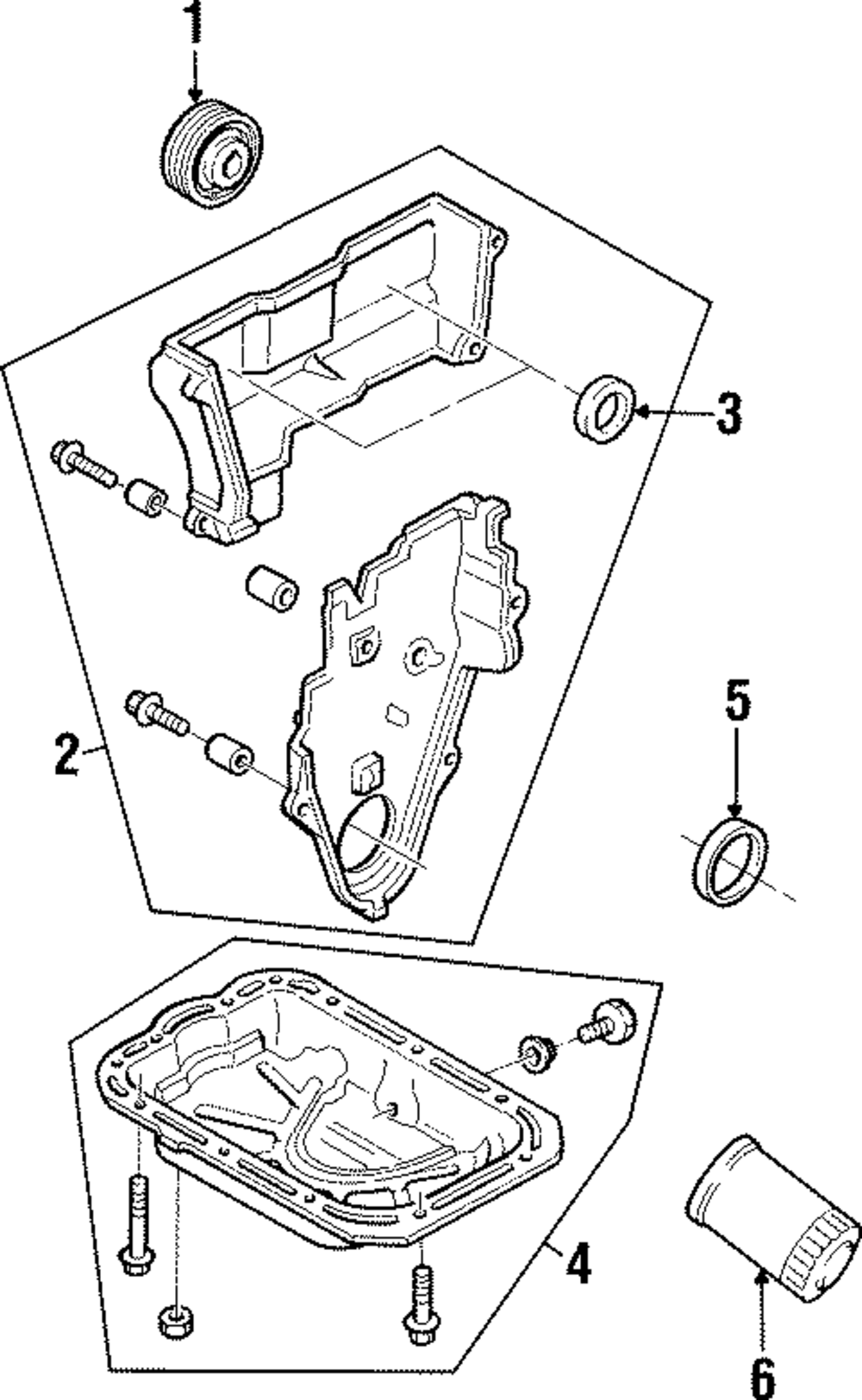 1
3
2
5
4
6