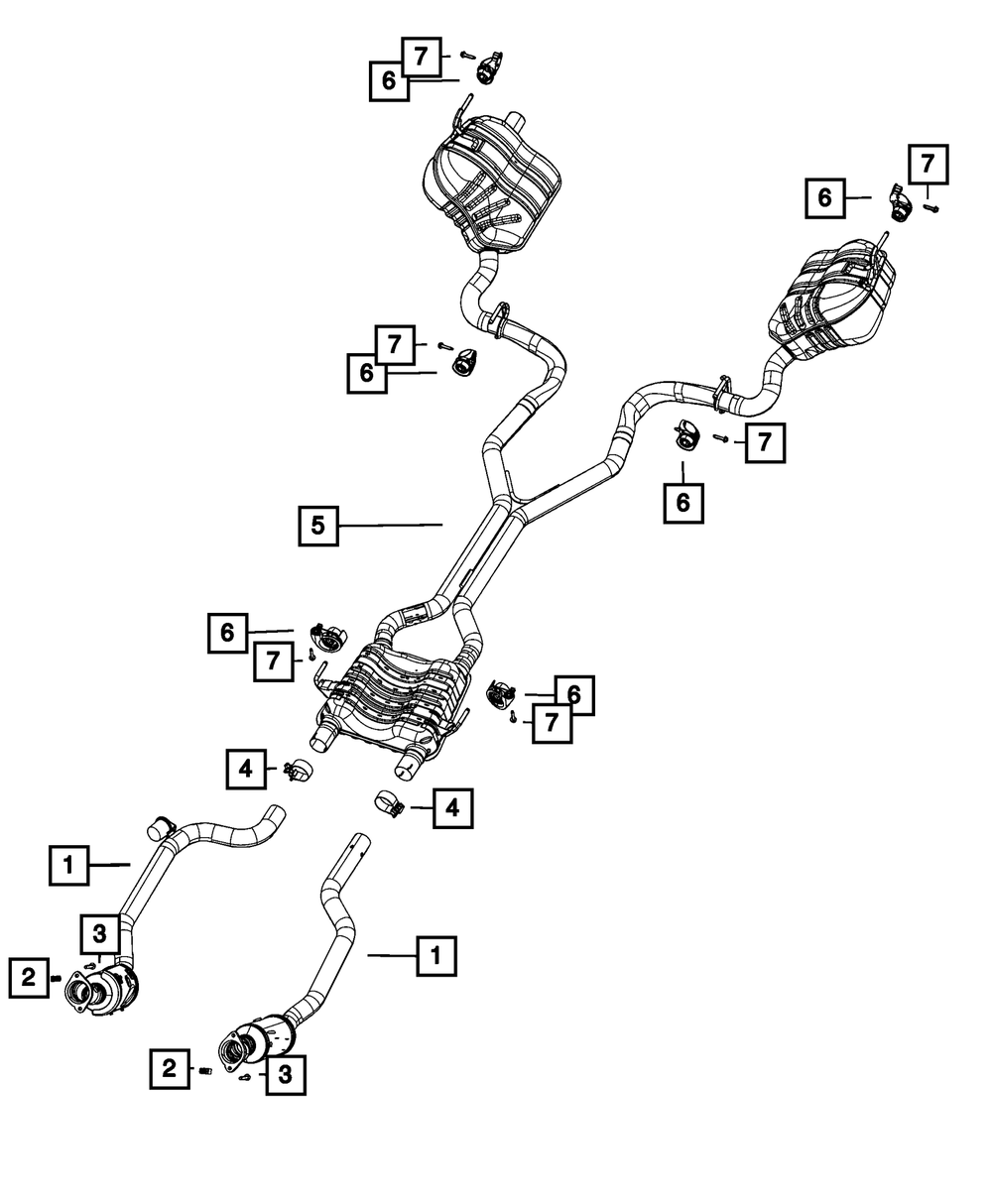 7
6
7
6
7
6
7
6
5
6
7
6
7
4
4
1
3
2
1
2
3