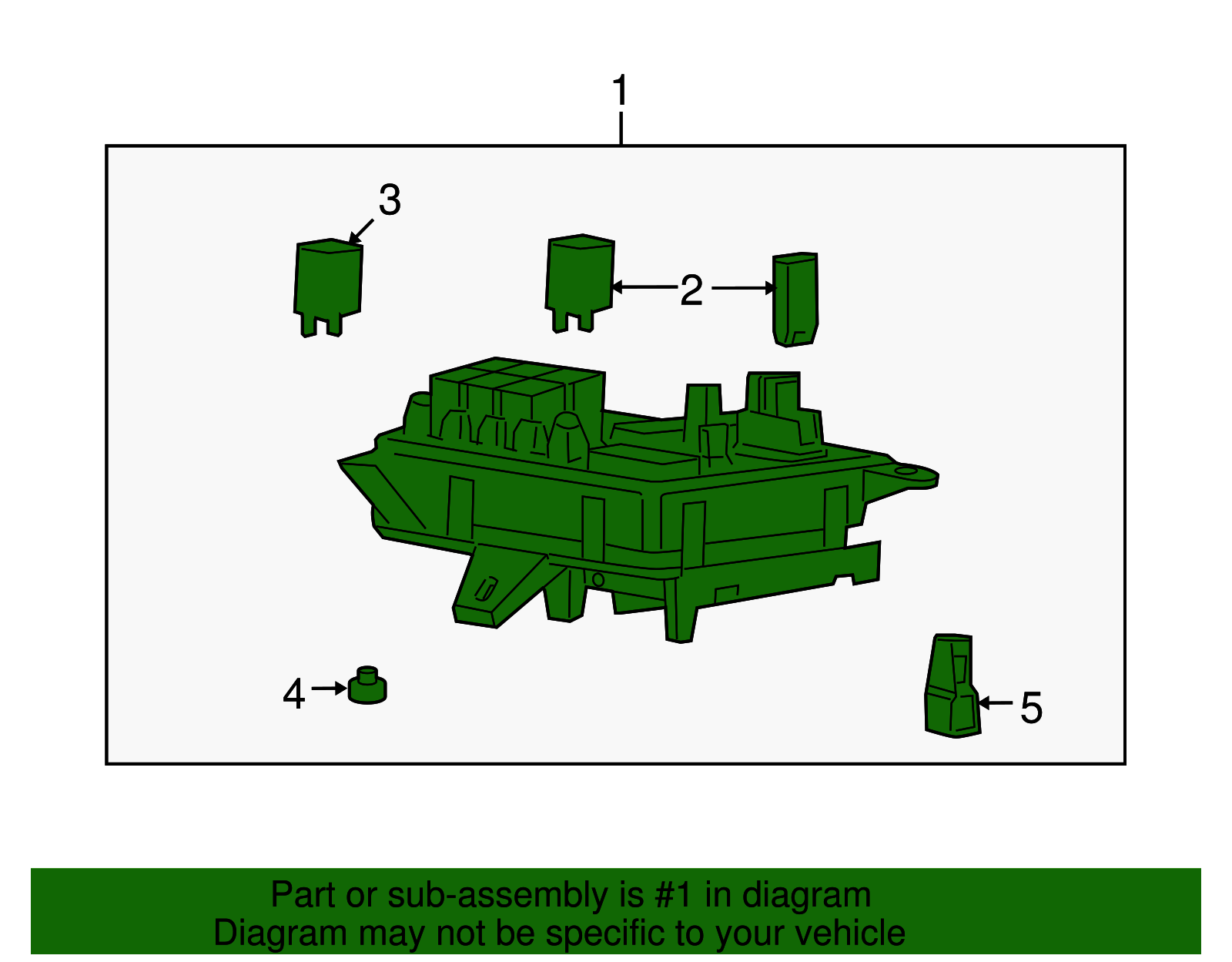 1

3

2

4

5

Part or sub-assembly is #1 in diagram
Diagram may not be specific to your vehicle