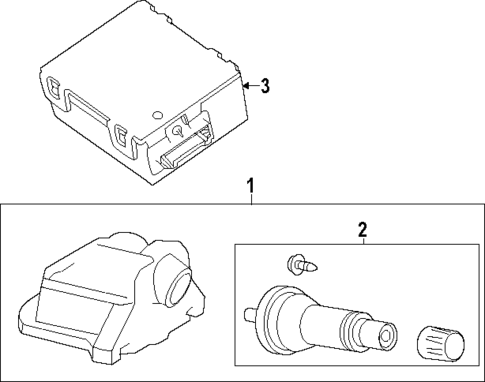 3

1

2