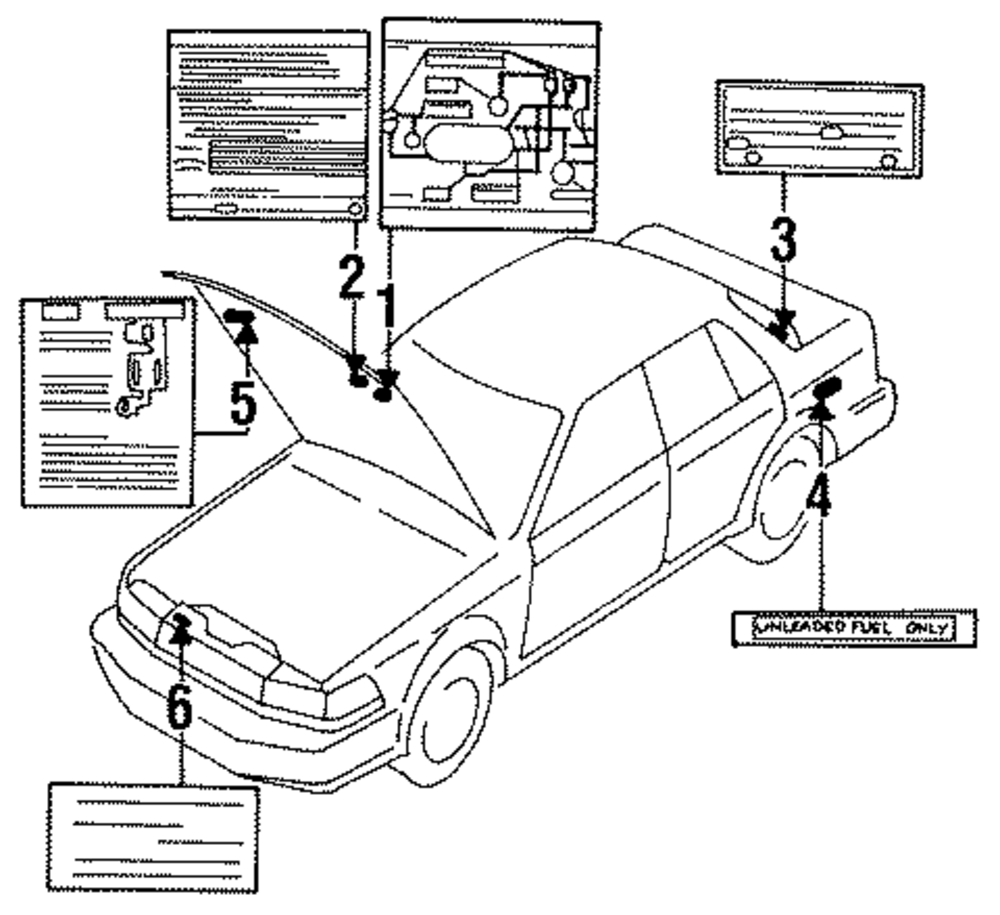 2
1
3
5
4
UNLEADED FUEL ONLY
6