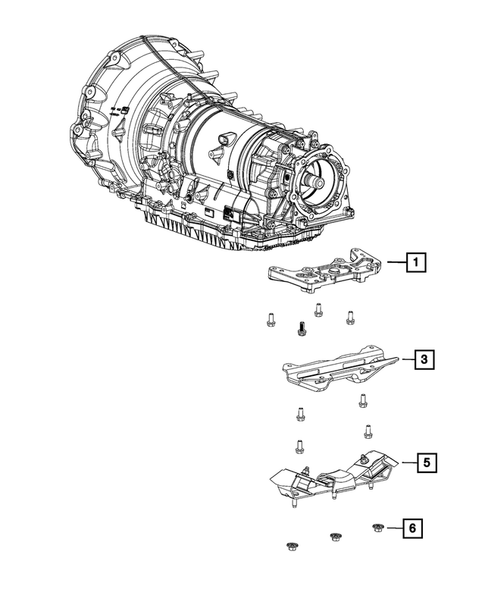 1

3

5

6