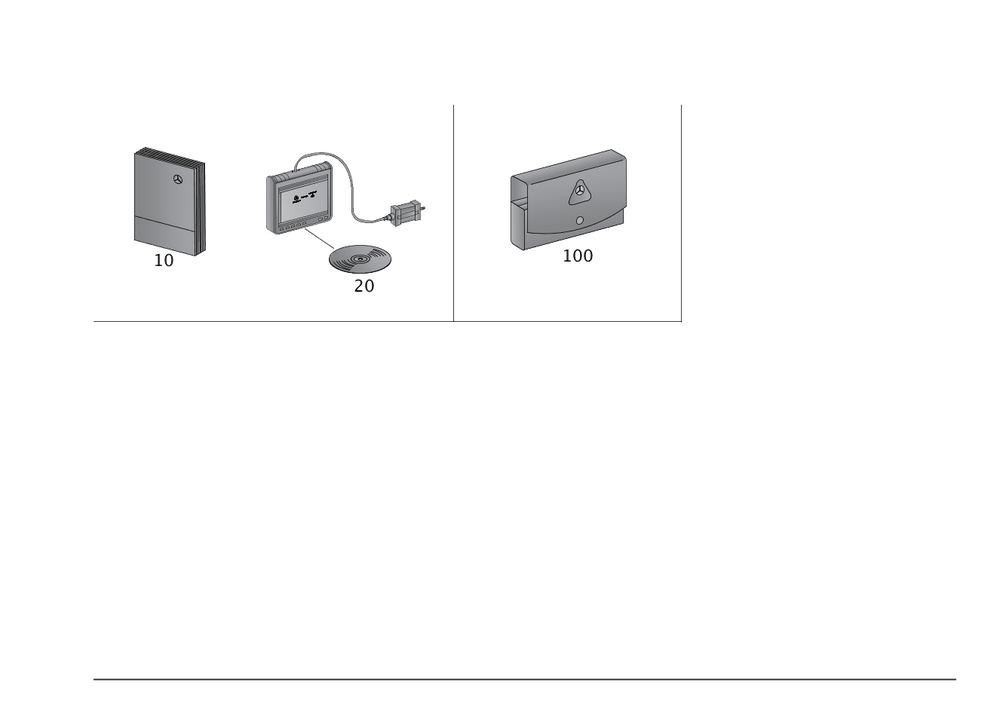 10

20

100