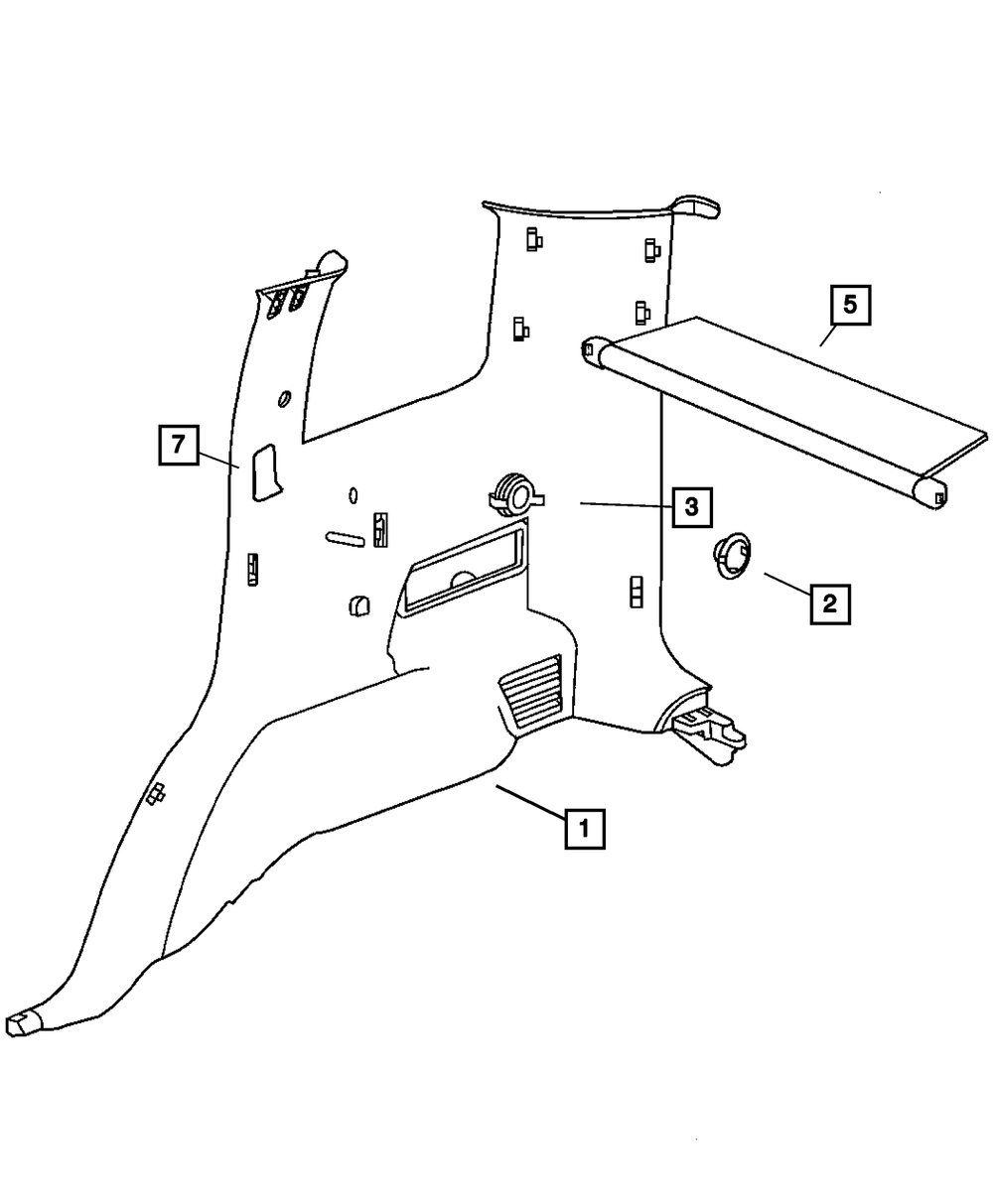 5
7
3
2
1