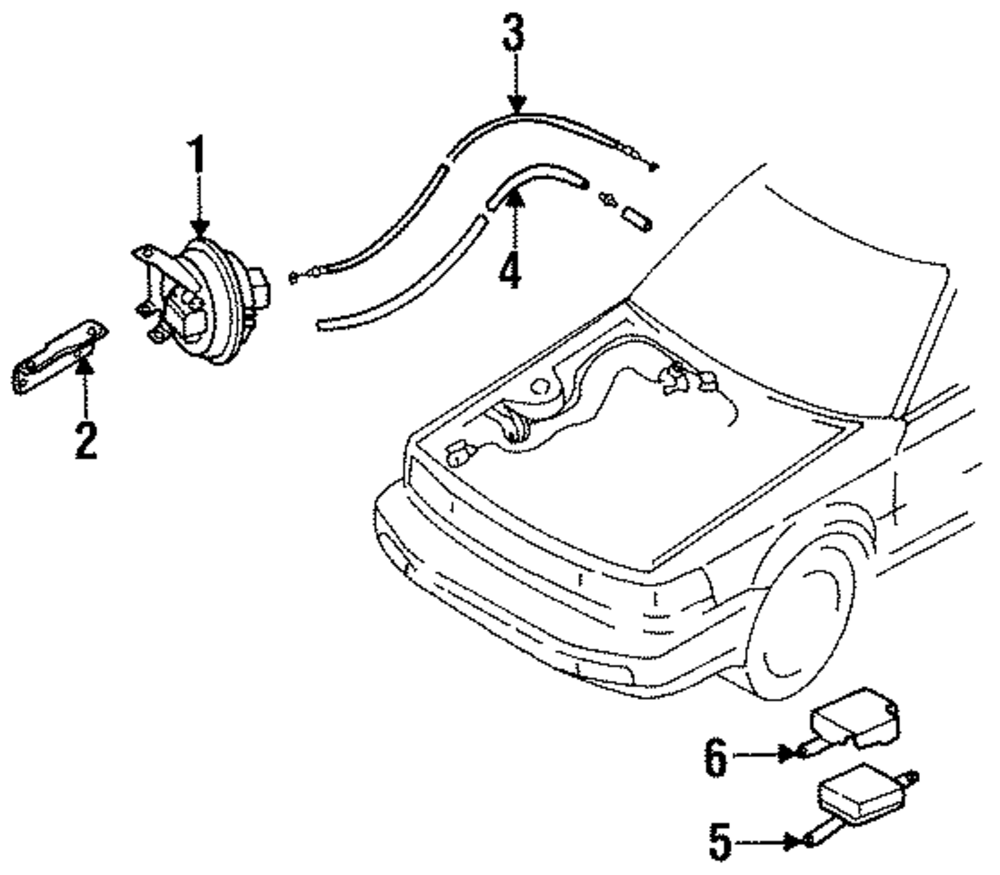 3
1
4
2
6
5