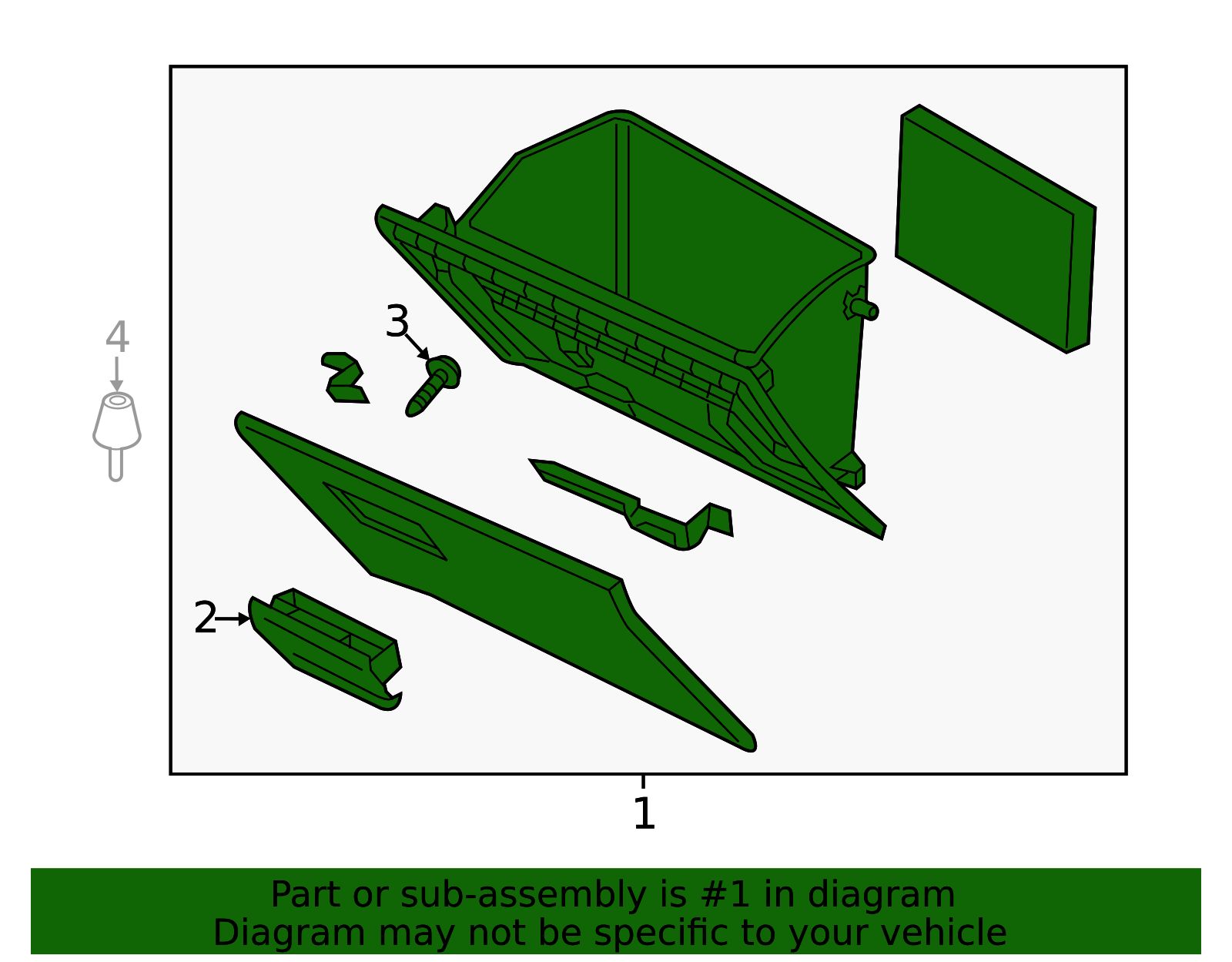 4

3

2

1

Part or sub-assembly is #1 in diagram
Diagram may not be specific to your vehicle