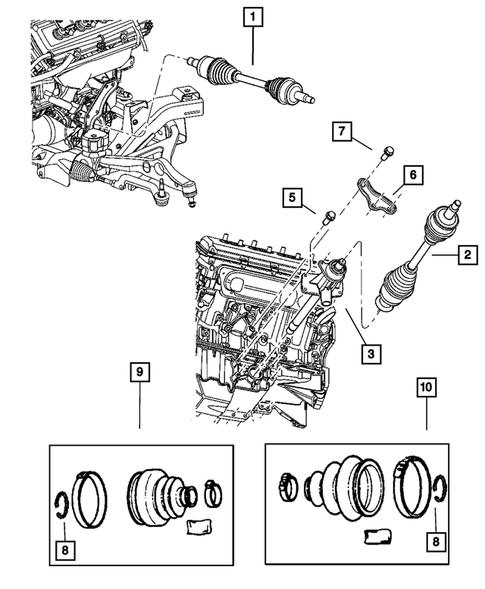 1
7
6
5
2
3
9
10
8
8