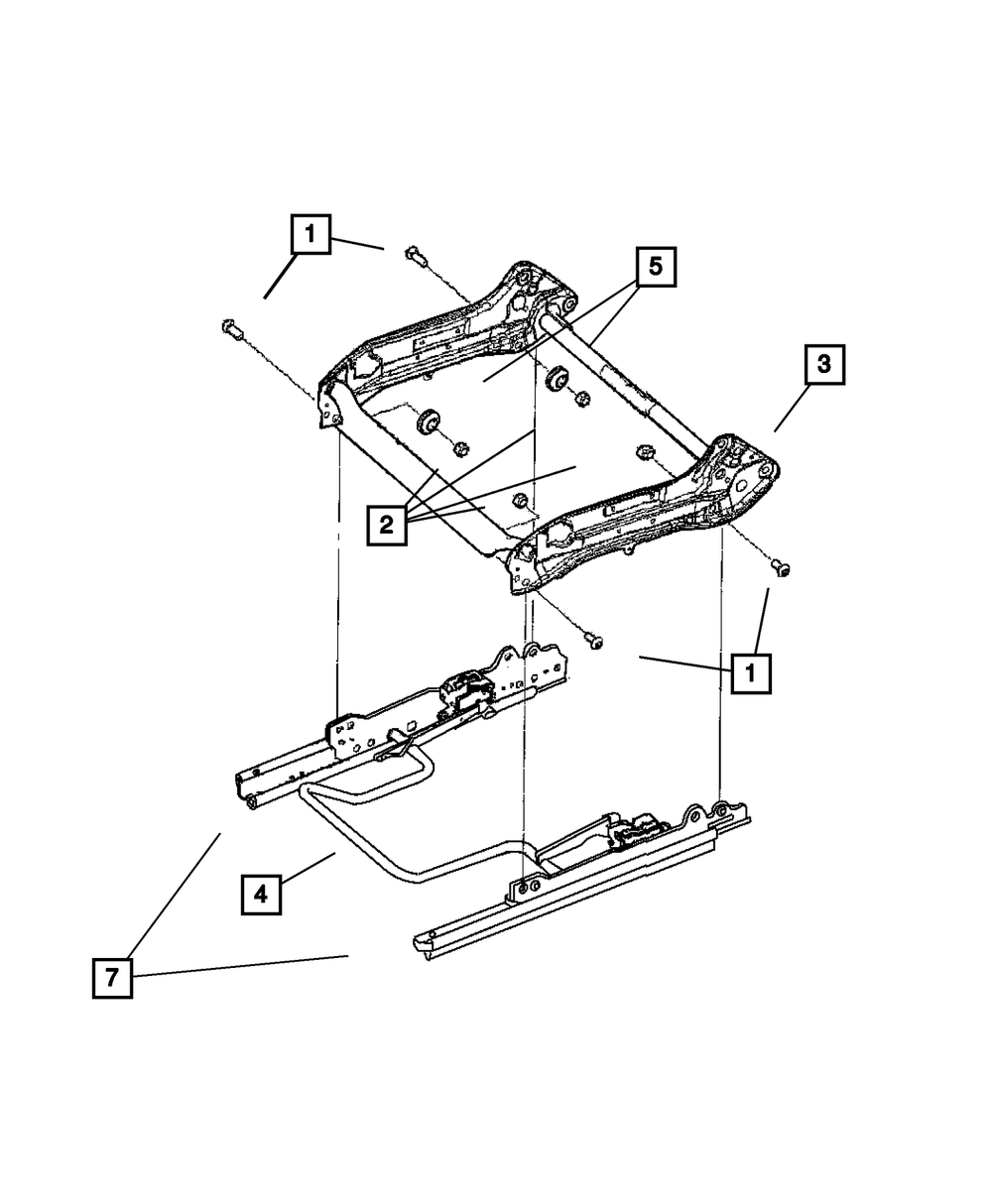 1
5
3
2
1
4
7