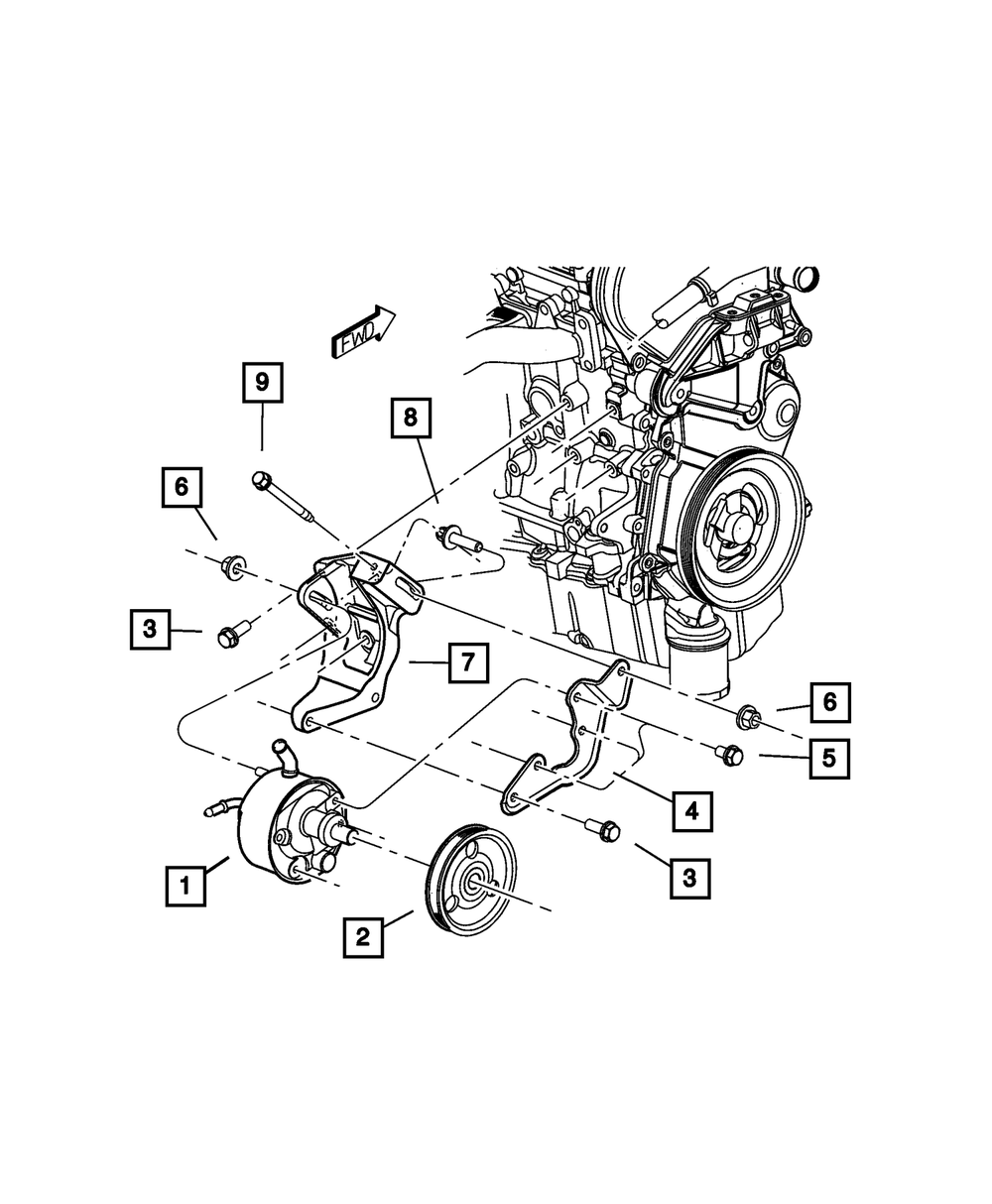 FWD
9
8
6
3
7
6
5
4
3
1
2