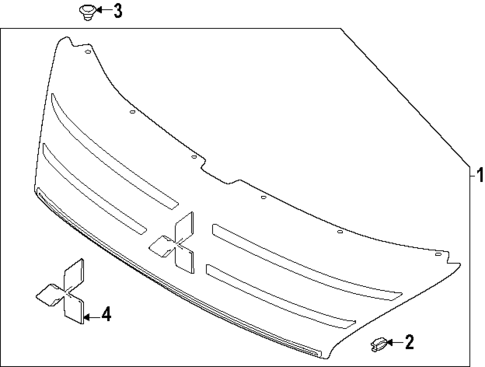 3
1
4
2