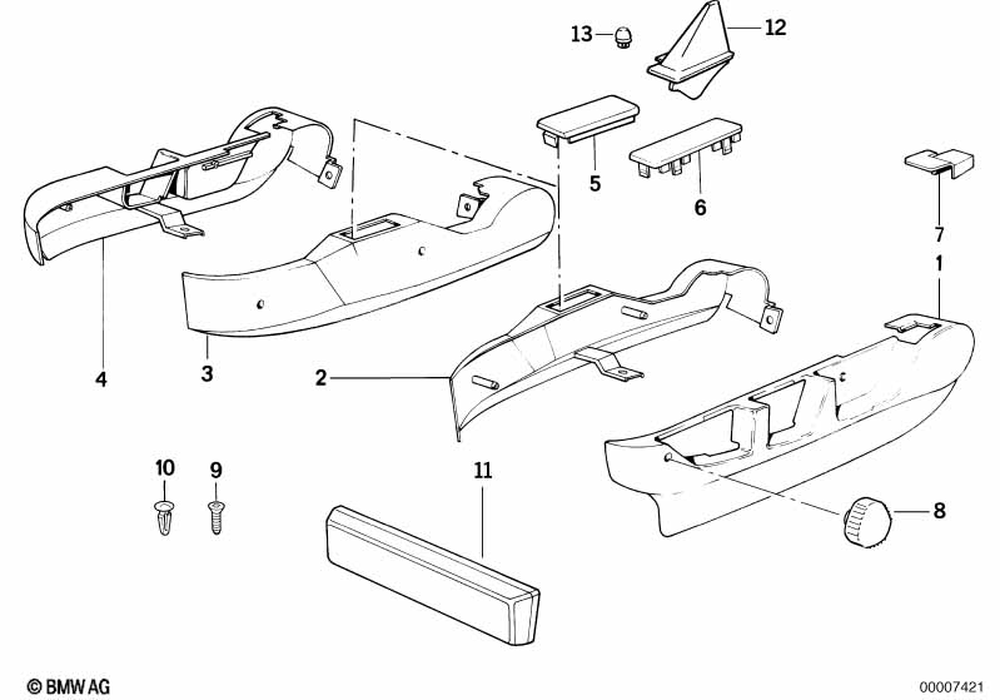 13
12
5
6
7
1
4
3
2
10
9
11
8
© BMW AG
00007421