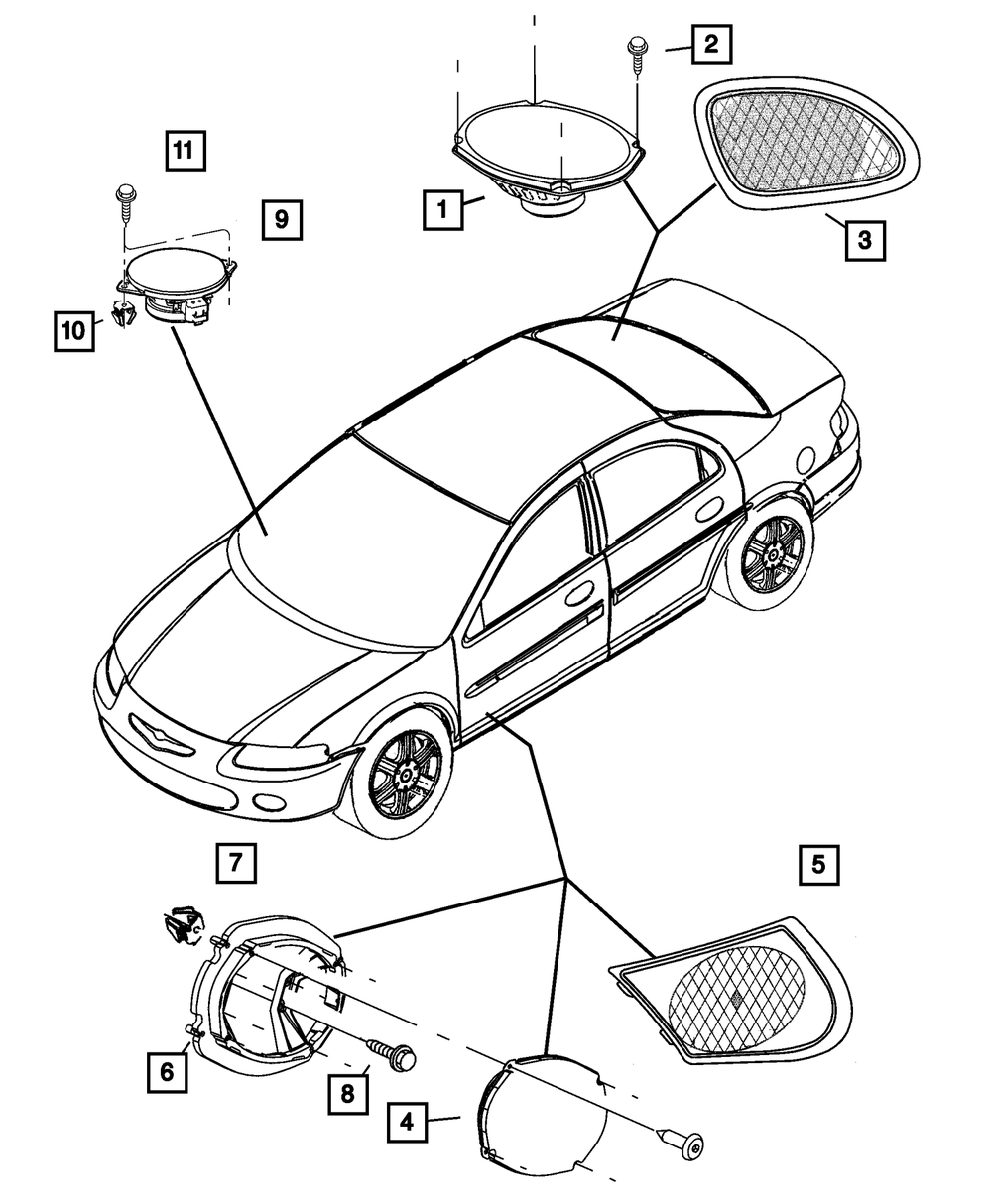 2
11
1
3
9
10
7
5
6
8
4