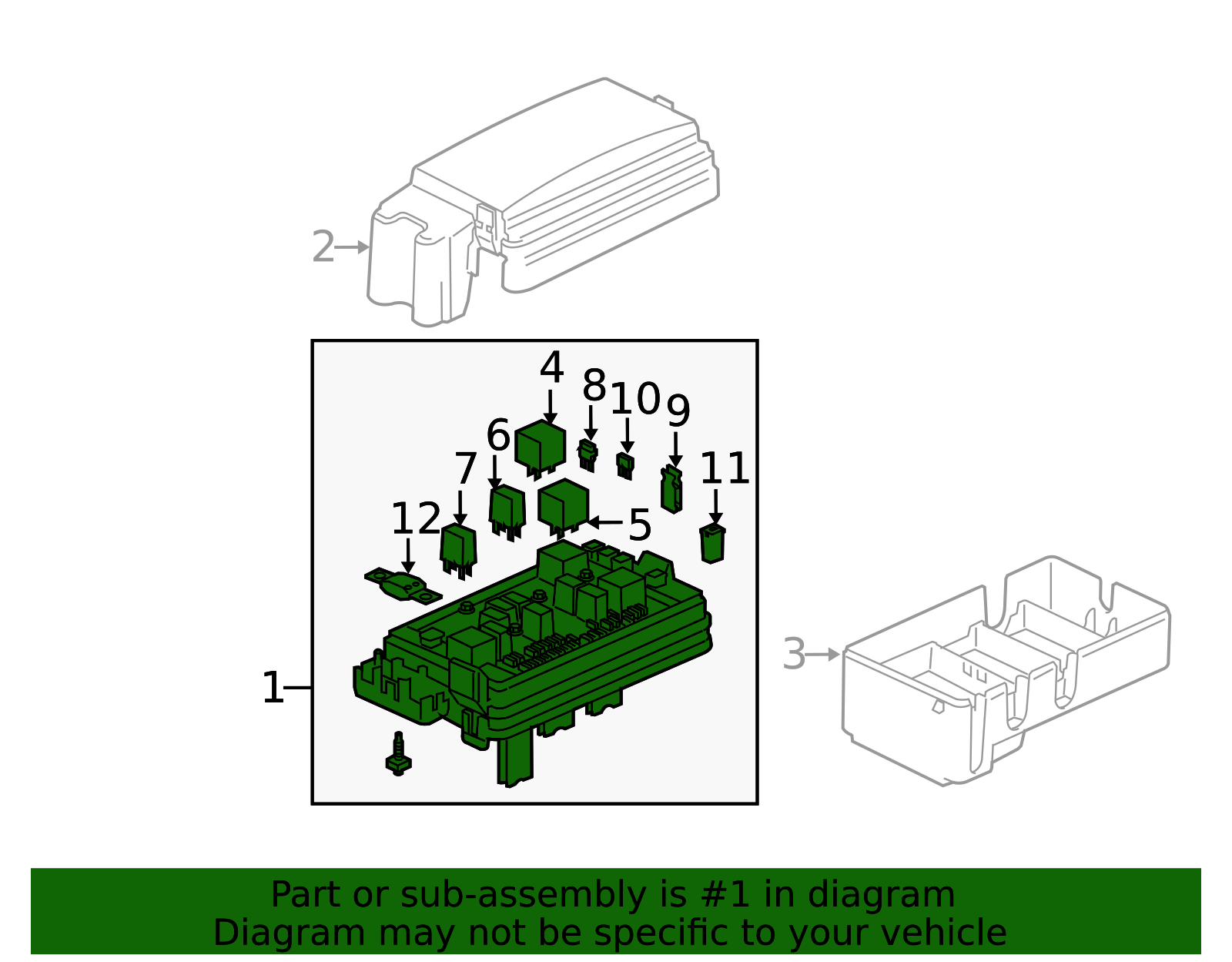 2
4
8
10
9
6
7
11
12
5
1
3

Part or sub-assembly is #1 in diagram
Diagram may not be specific to your vehicle