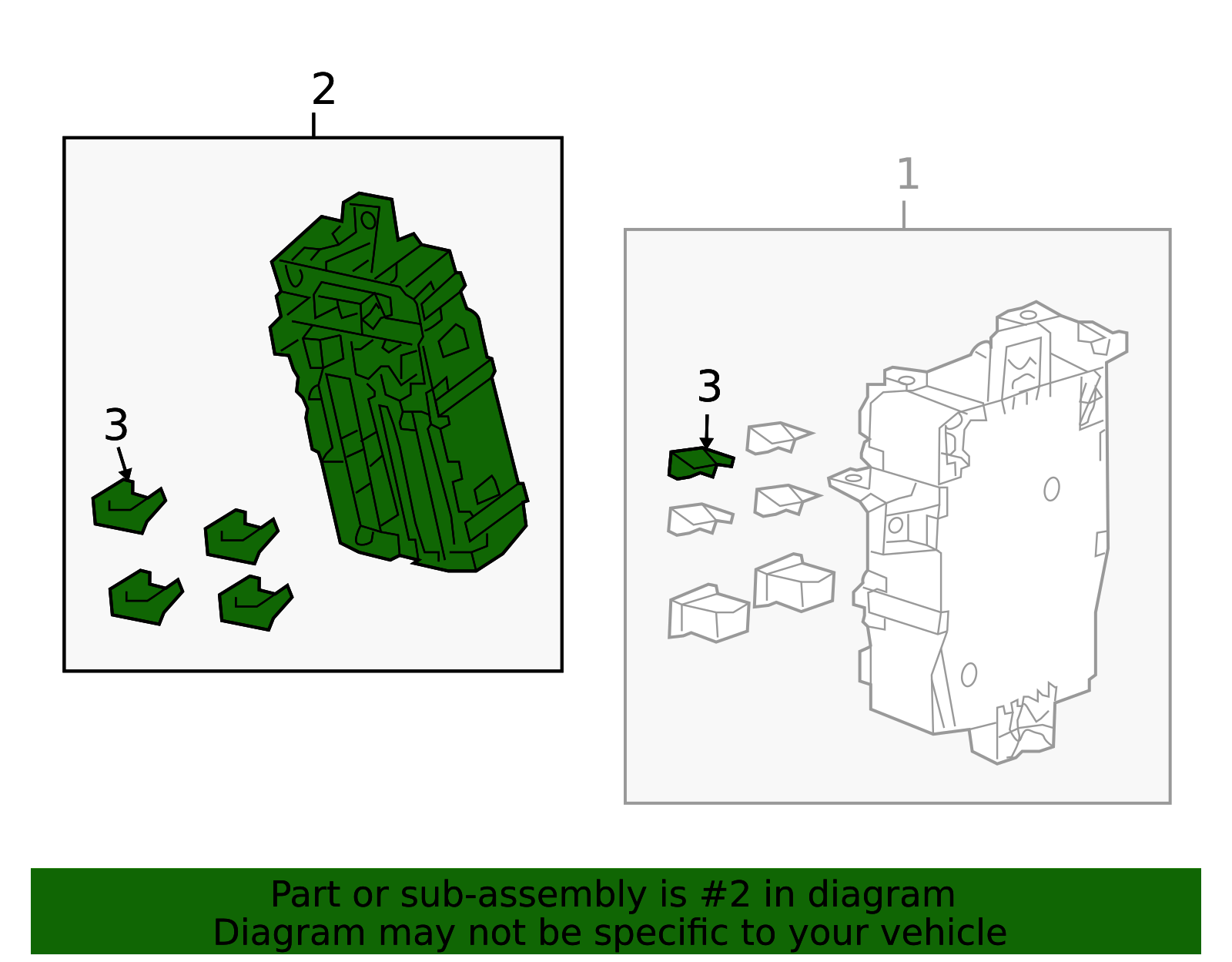 2

3

1

3

Part or sub-assembly is #2 in diagram
Diagram may not be specific to your vehicle