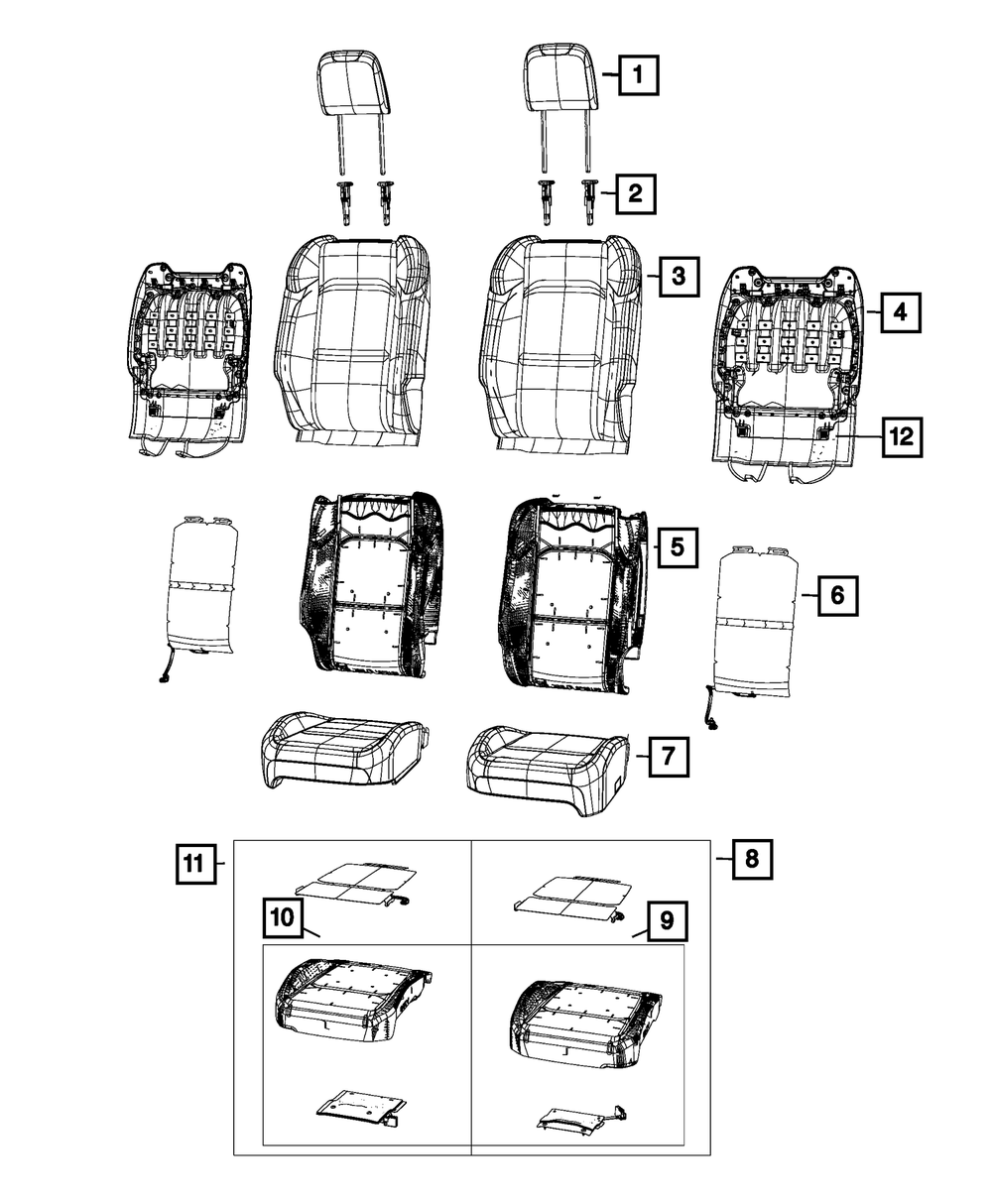 1
2
3
4
12
5
6
7
11
8
10
9